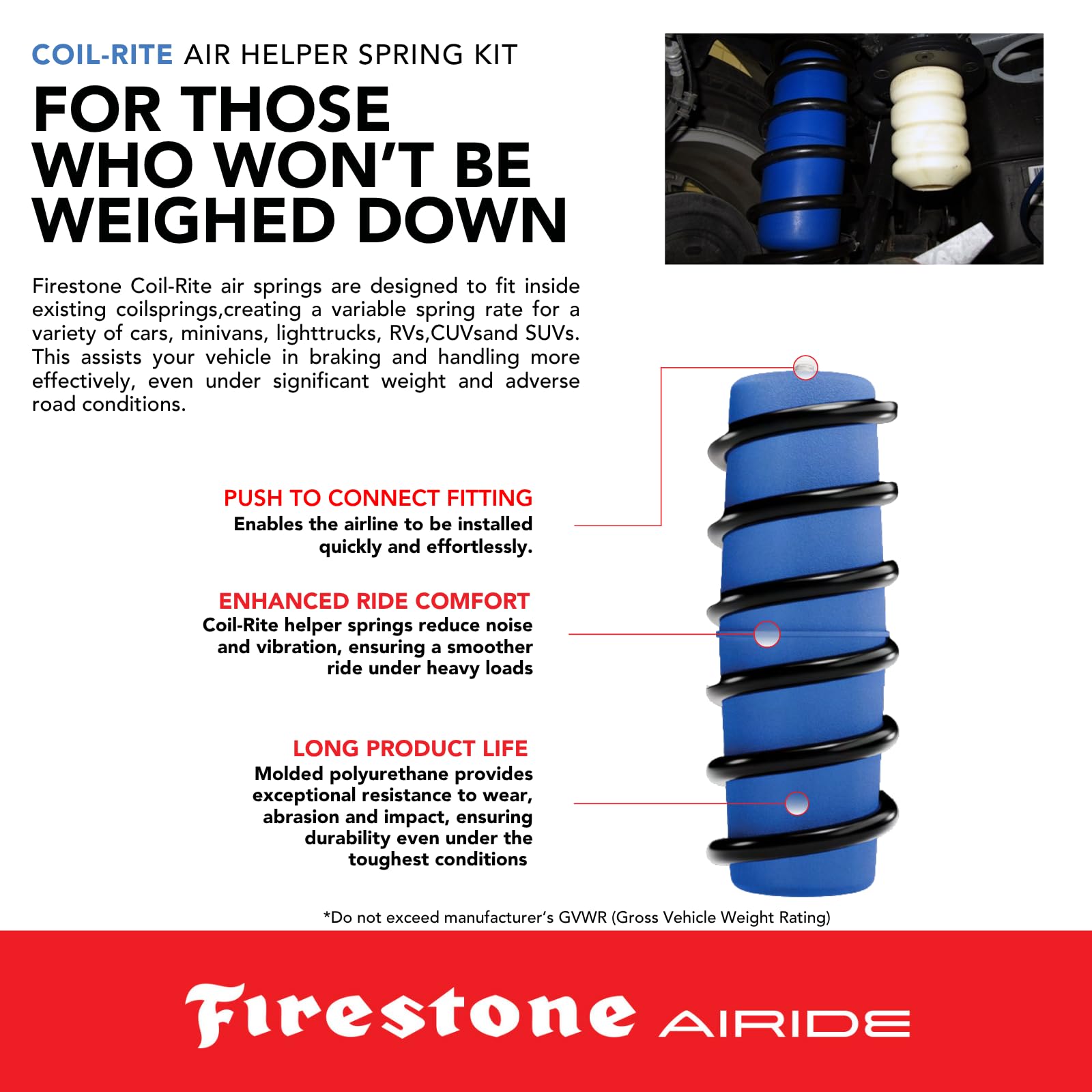 COIL-RITE AIR HELPER SPRING KIT

FOR THOSE WHO WON'T BE WEIGHED DOWN

Firestone Coil-Rite air springs are designed to fit inside existing coilsprings,creating a variable spring rate for a variety of cars, minivans, lighttrucks, RVs,CUVsand SUVs. This assists your vehicle in braking and handling more effectively, even under significant weight and adverse road conditions.

PUSH TO CONNECT FITTING
Enables the airline to be installed quickly and effortlessly.

ENHANCED RIDE COMFORT
Coil-Rite helper springs reduce noise and vibration, ensuring a smoother ride under heavy loads

LONG PRODUCT LIFE
Molded polyurethane provides exceptional resistance to wear, abrasion and impact, ensuring durability even under the toughest conditions

*Do not exceed manufacturer's GVWR (Gross Vehicle Weight Rating)

Firestone AIRIDE