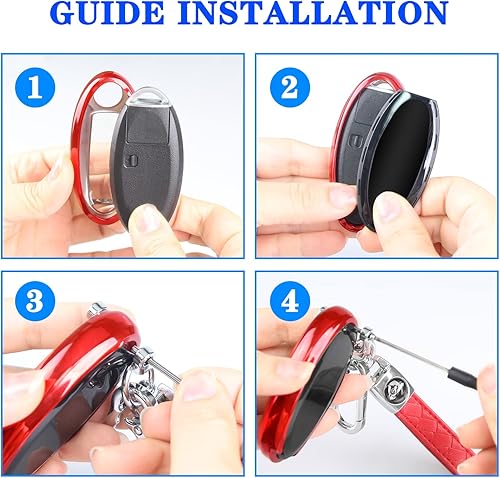 GUIDE INSTALLATION

1

2

3

4