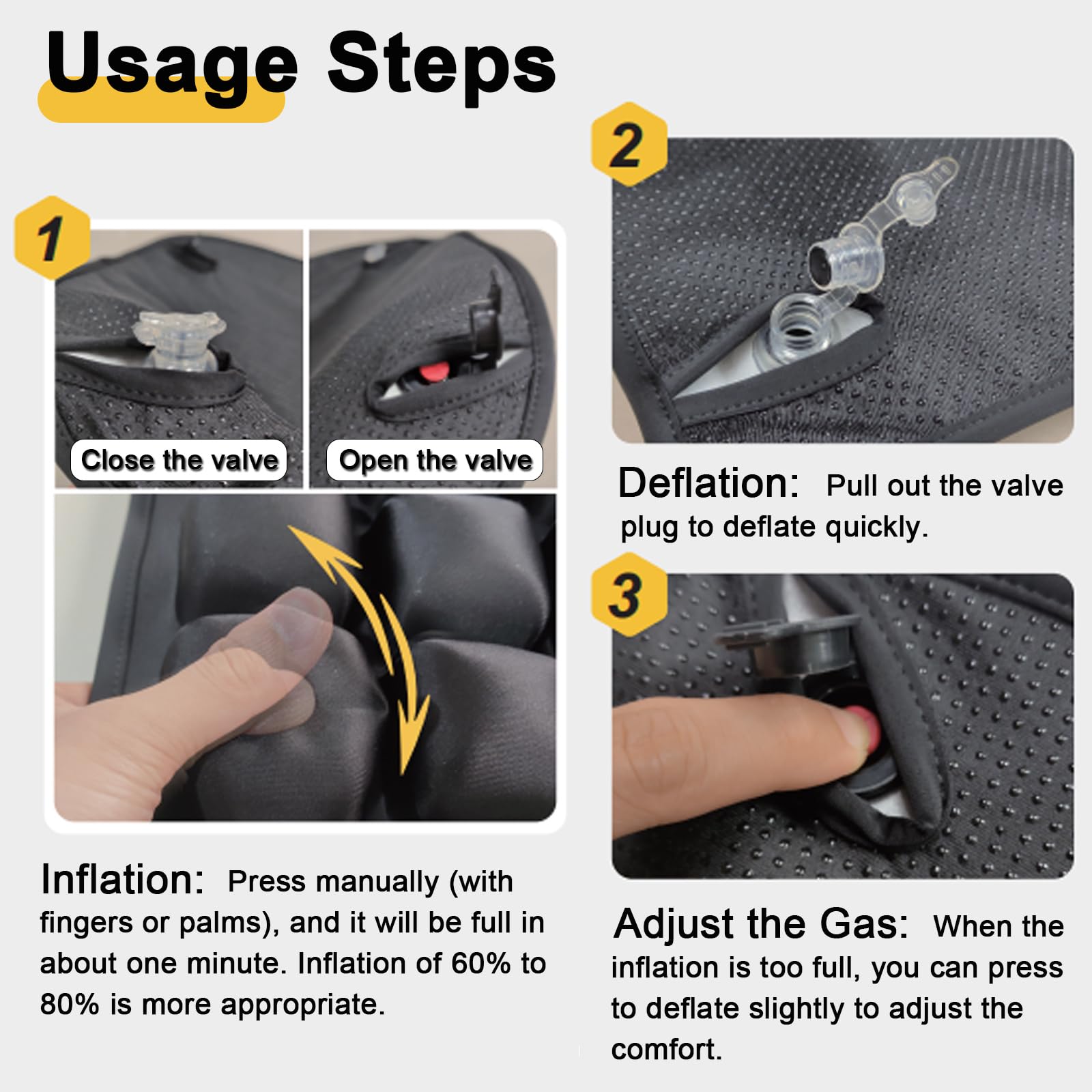 Usage Steps

1

Close the valve

Open the valve

Inflation: Press manually (with fingers or palms), and it will be full in about one minute. Inflation of 60% to 80% is more appropriate.

2

Deflation: Pull out the valve plug to deflate quickly.

3

Adjust the Gas: When the inflation is too full, you can press to deflate slightly to adjust the comfort.