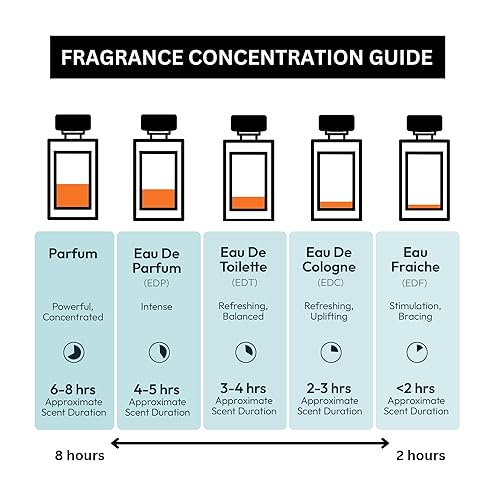 FRAGRANCE CONCENTRATION GUIDE

Parfum

Powerful, Concentrated

6-8 hrs
Approximate Scent Duration

Eau De Parfum
(EDP)

Intense

4-5 hrs
Approximate Scent Duration

Eau De Toilette
(EDT)

Refreshing, Balanced

3-4 hrs
Approximate Scent Duration

Eau De Cologne
(EDC)

Refreshing, Uplifting

2-3 hrs
Approximate Scent Duration

Eau Fraiche
(EDF)

Stimulation, Bracing

<2 hrs
Approximate Scent Duration

8 hours

2 hours