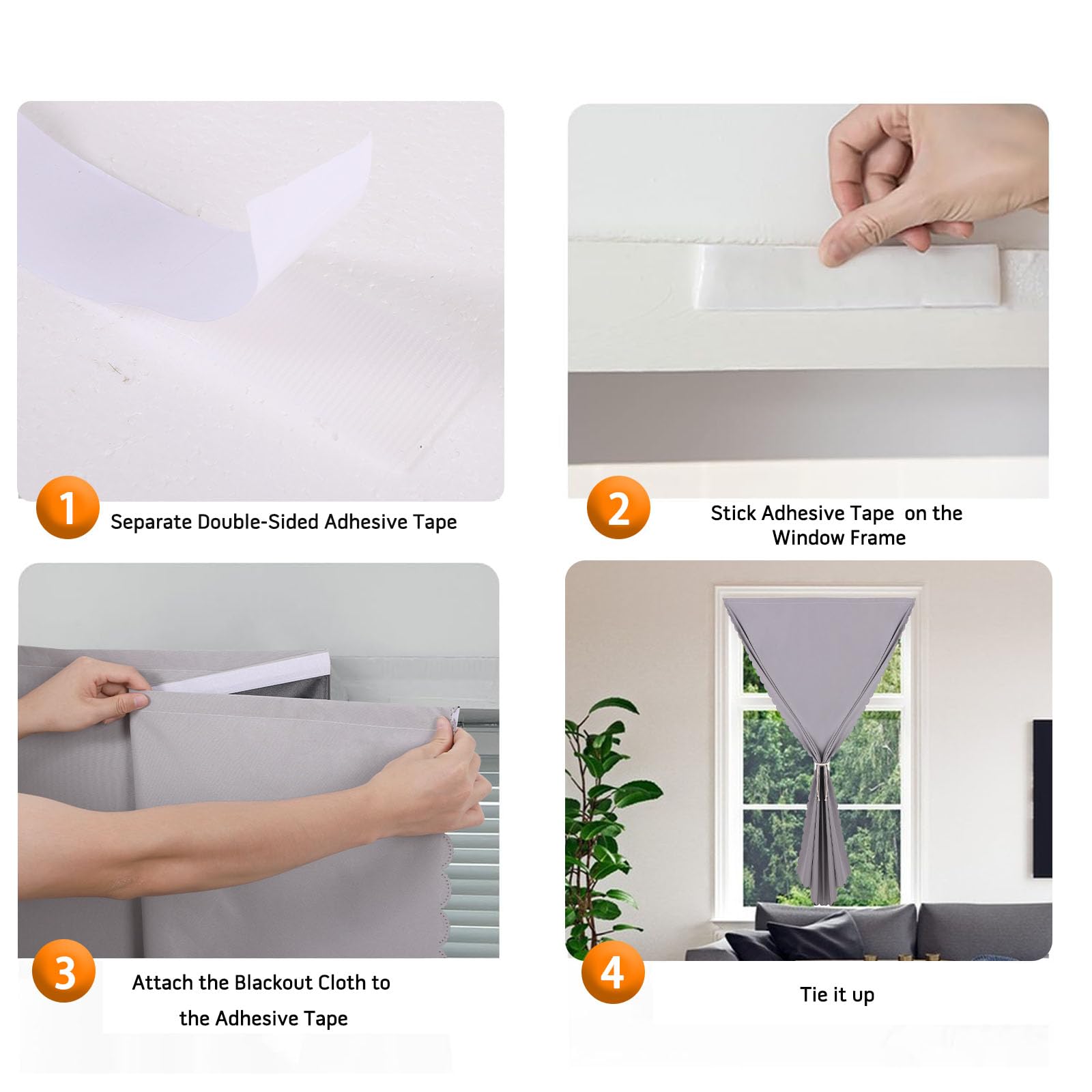 1 Separate Double-Sided Adhesive Tape

2 Stick Adhesive Tape on the Window Frame

3 Attach the Blackout Cloth to the Adhesive Tape

4 Tie it up