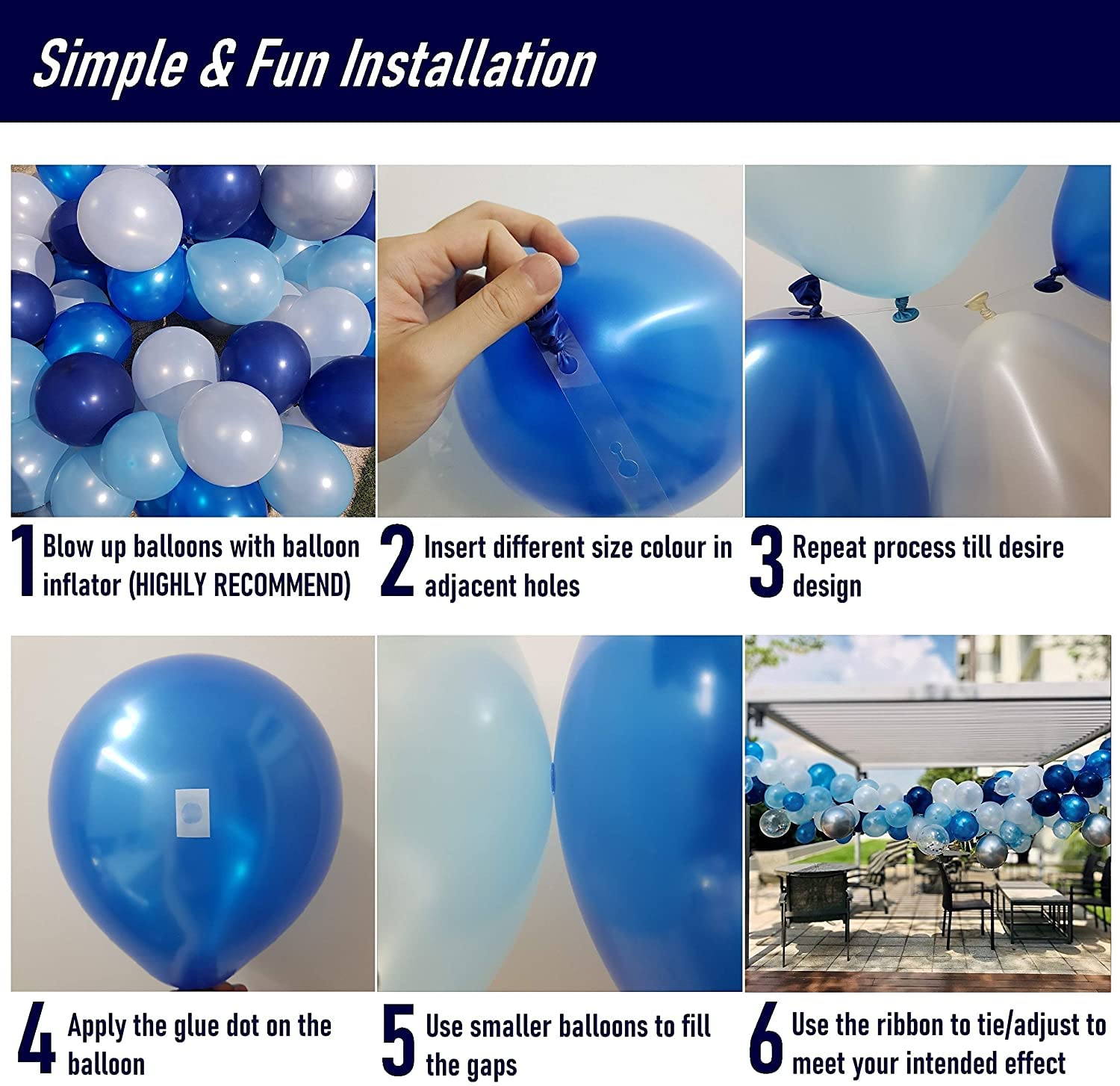 Simple & Fun Installation

1 Blow up balloons with balloon inflator (HIGHLY RECOMMEND)

2 Insert different size colour in adjacent holes

3 Repeat process till desire design

4 Apply the glue dot on the balloon

5 Use smaller balloons to fill the gaps

6 Use the ribbon to tie/adjust to meet your intended effect