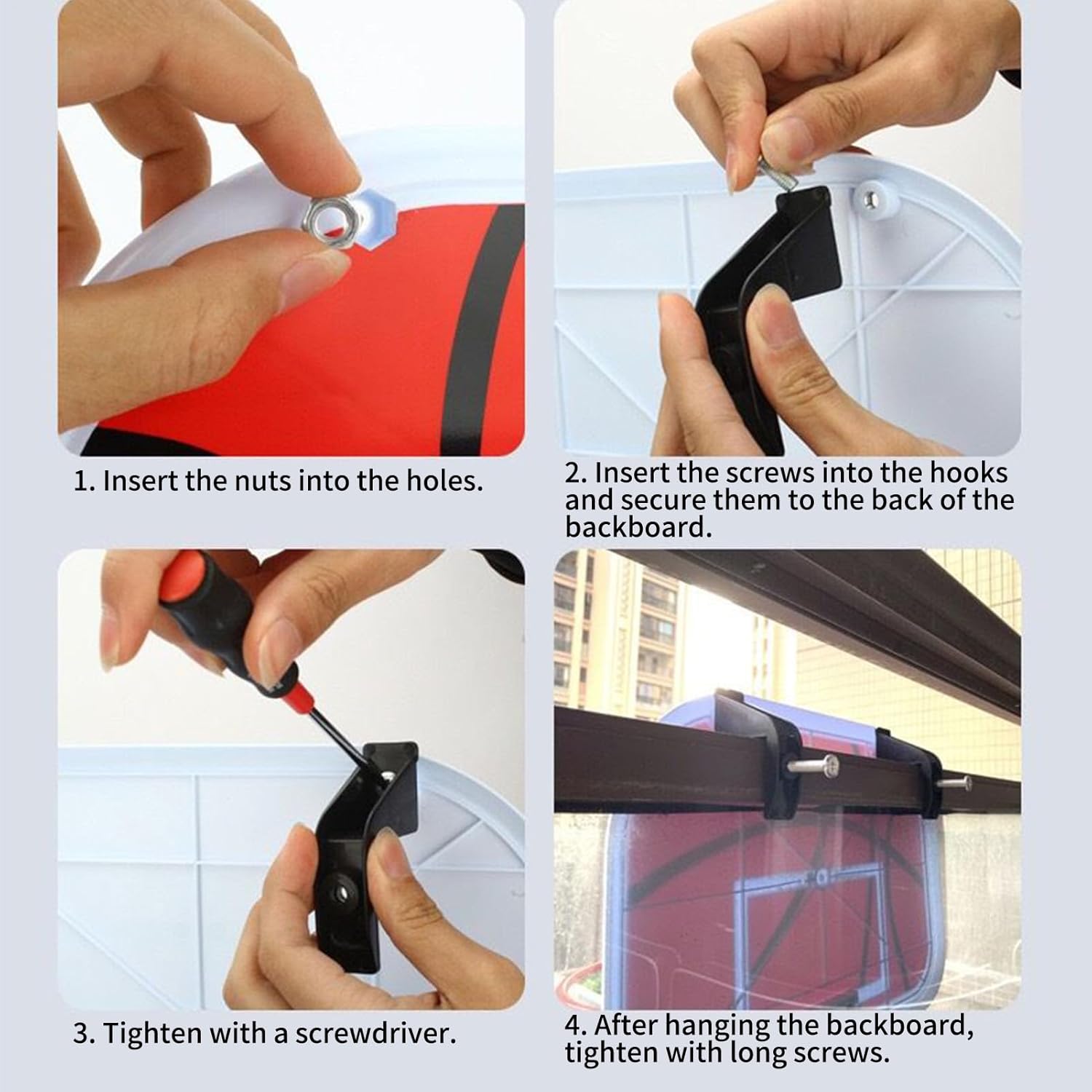 1. Insert the nuts into the holes.

2. Insert the screws into the hooks and secure them to the back of the backboard.

3. Tighten with a screwdriver.

4. After hanging the backboard, tighten with long screws.