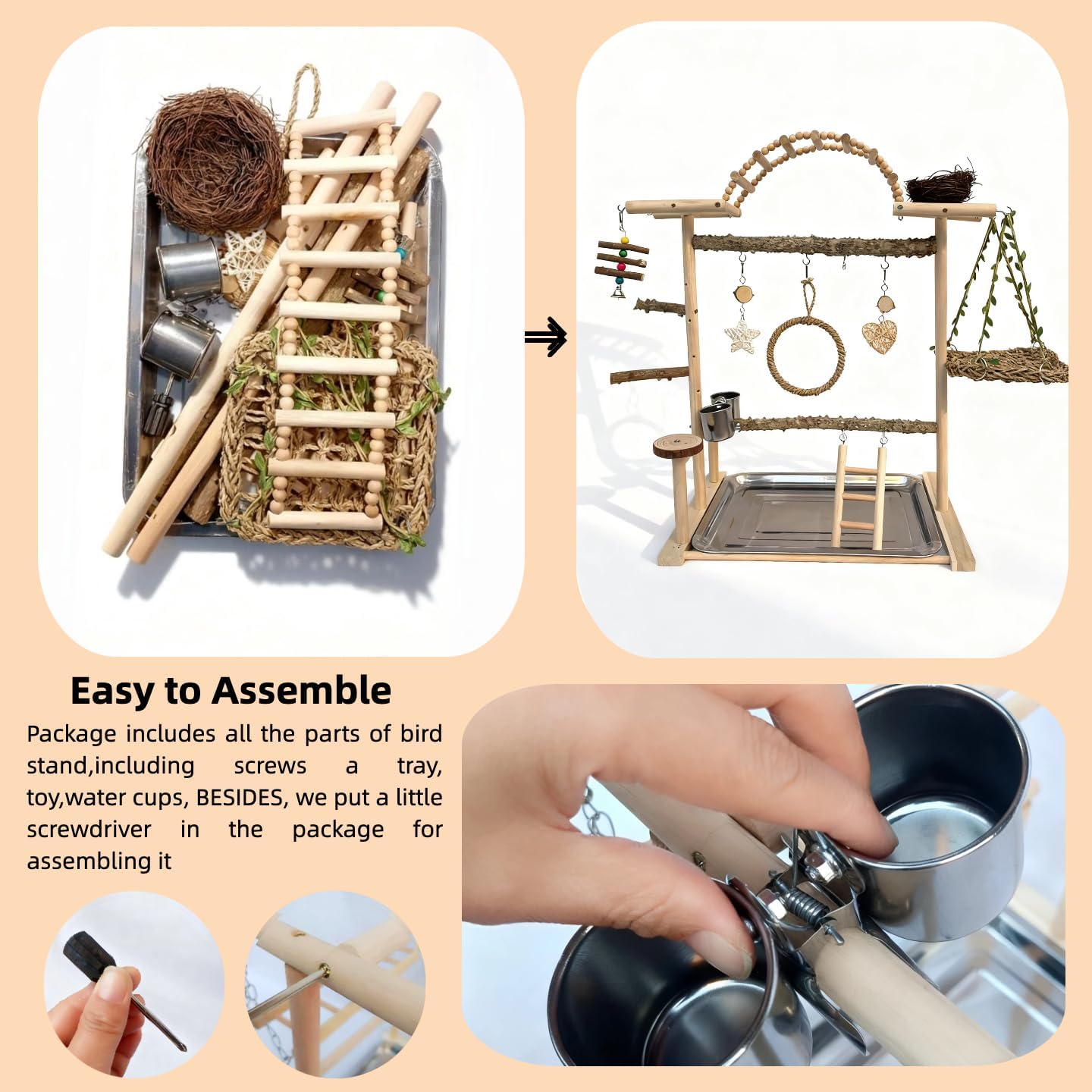 Easy to Assemble

Package includes all the parts of bird stand,including screws a tray, toy,water cups, BESIDES, we put a little screwdriver in the package for assembling it