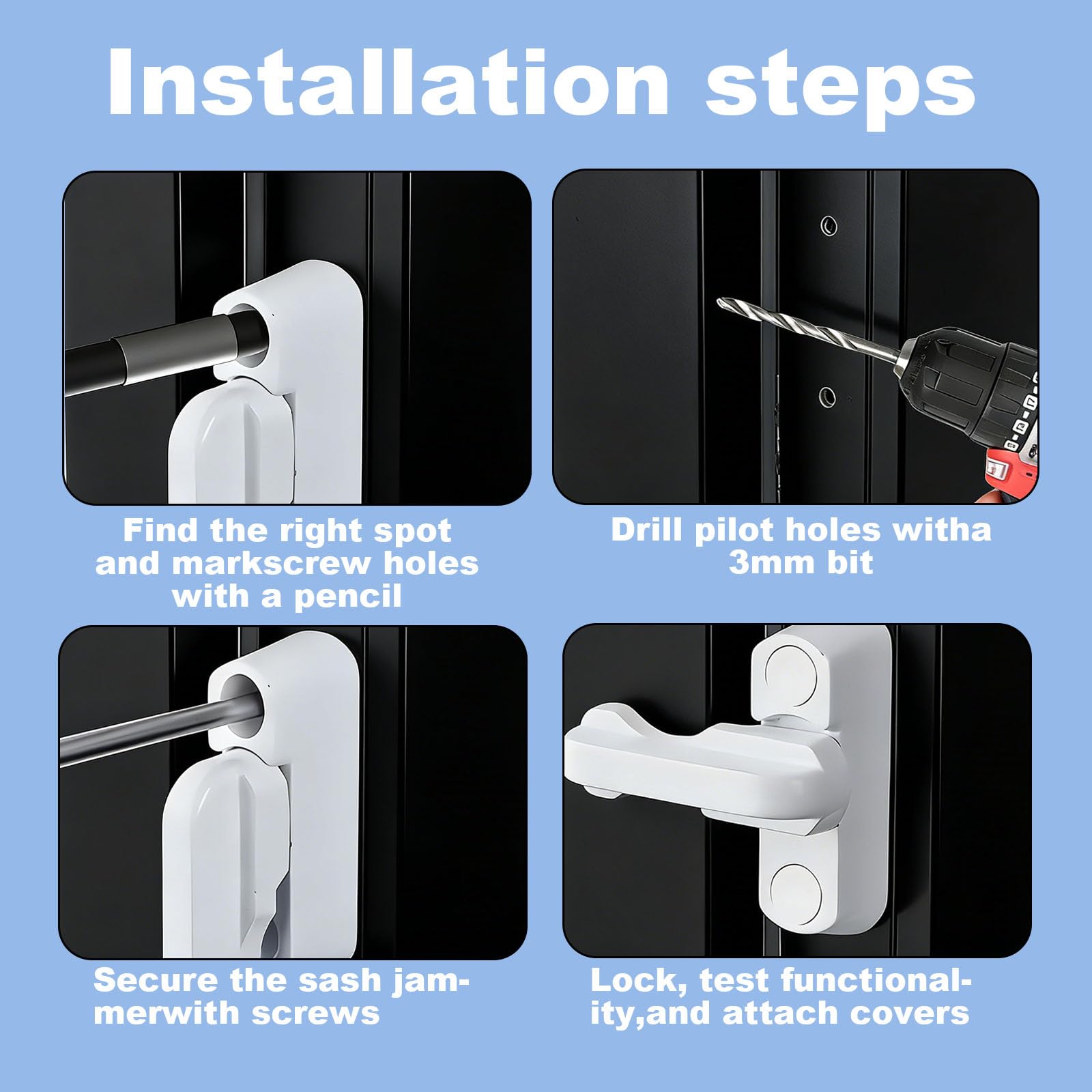 Installation steps

Find the right spot and markscrew holes with a pencil

Drill pilot holes witha 3mm bit

Secure the sash jammerwith screws

Lock, test functionality,and attach covers