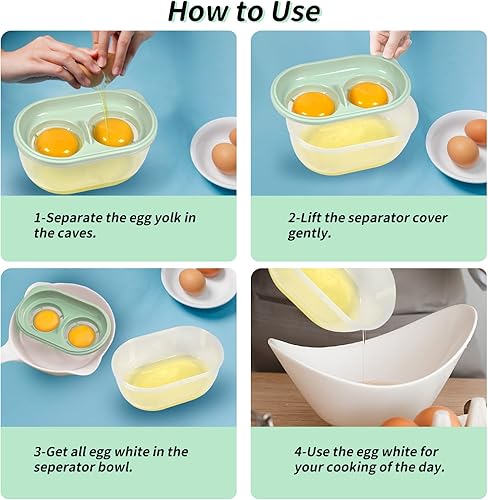 How to Use

1-Separate the egg yolk in the caves.

2-Lift the separator cover gently.

3-Get all egg white in the seperator bowl.

4-Use the egg white for your cooking of the day.