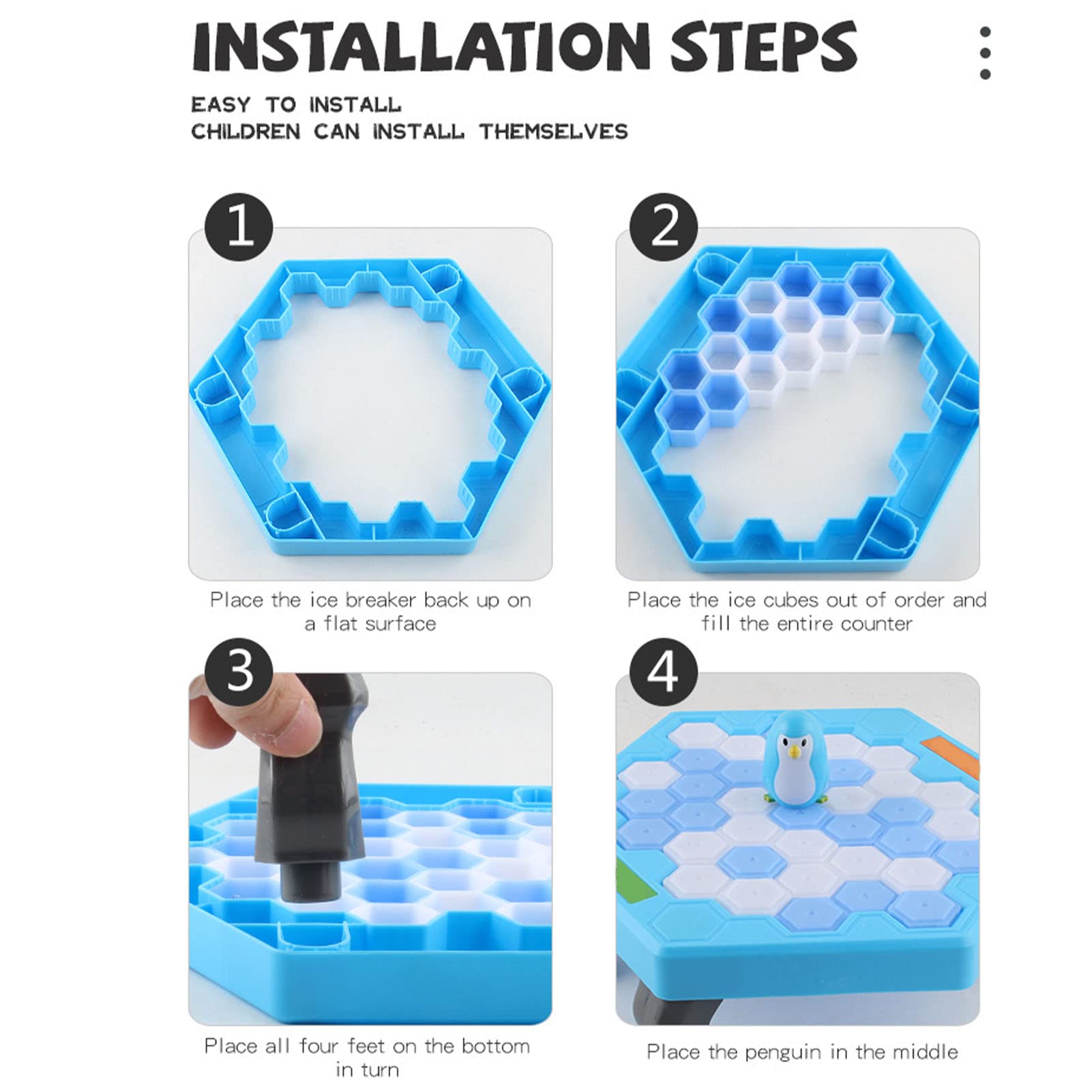 INSTALLATION STEPS

EASY TO INSTALL
CHILDREN CAN INSTALL THEMSELVES

1

Place the ice breaker back up on a flat surface

2

Place the ice cubes out of order and fill the entire counter

3

Place all four feet on the bottom in turn

4

Place the penguin in the middle