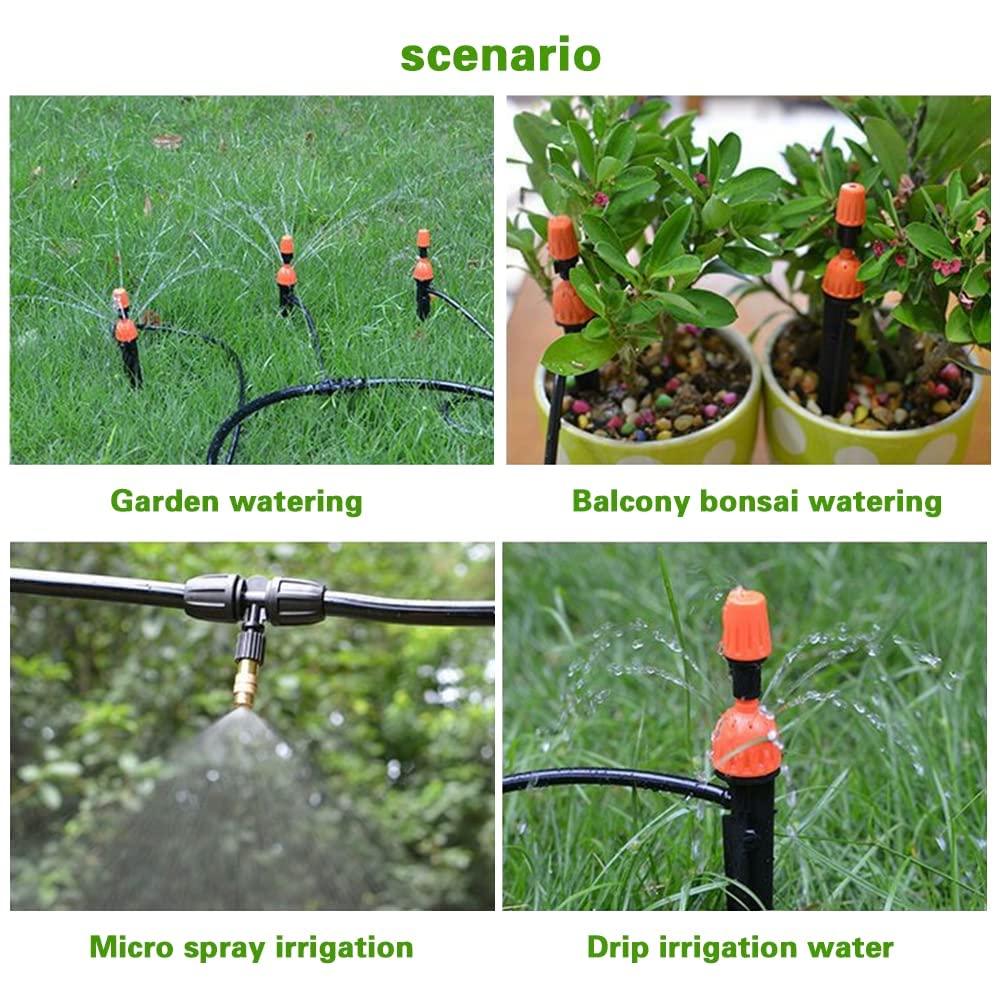 scenario

Garden watering

Balcony bonsai watering

Micro spray irrigation

Drip irrigation water