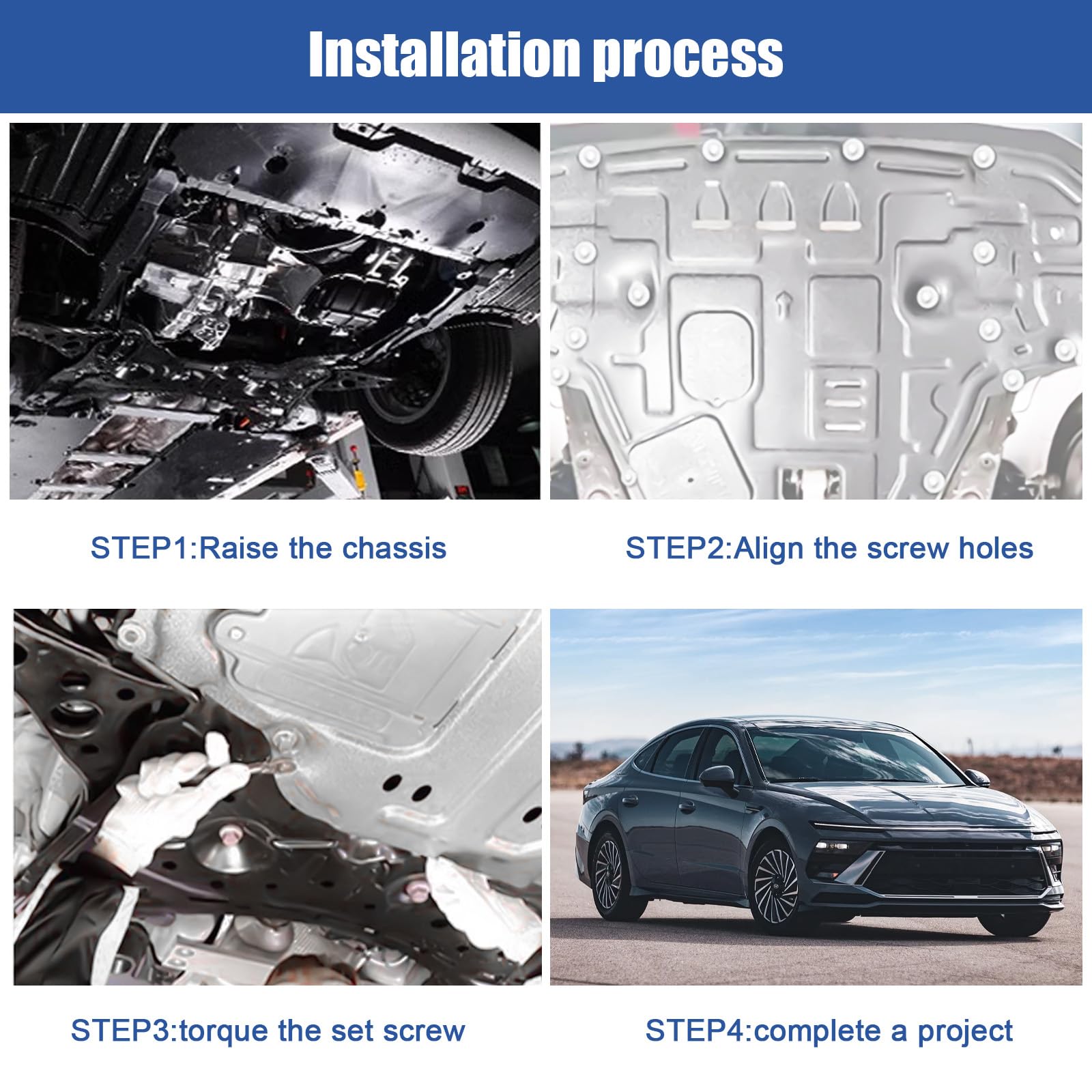 Installation process

STEP1:Raise the chassis

STEP2:Align the screw holes

STEP3:torque the set screw

STEP4:complete a project