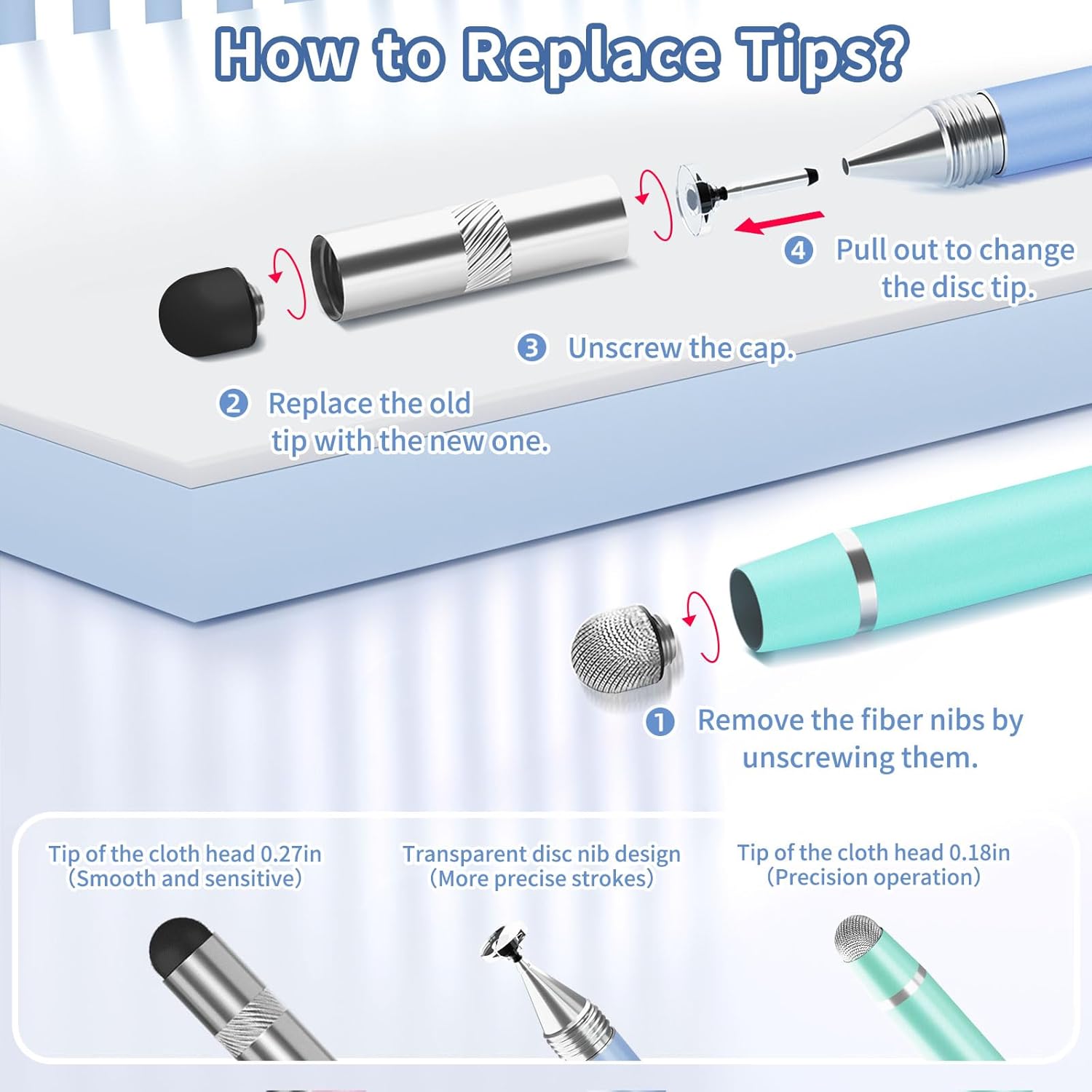 How to Replace Tips?

4 Pull out to change the disc tip.

3 Unscrew the cap.

2 Replace the old tip with the new one.

1 Remove the fiber nibs by unscrewing them.

Tip of the cloth head 0.27in (Smooth and sensitive)

Transparent disc nib design (More precise strokes)

Tip of the cloth head 0.18in (Precision operation)