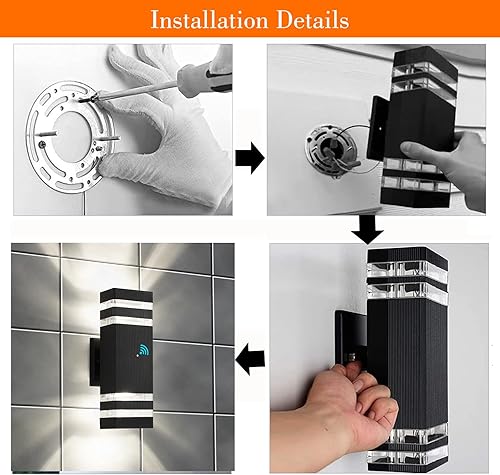 Installation Details