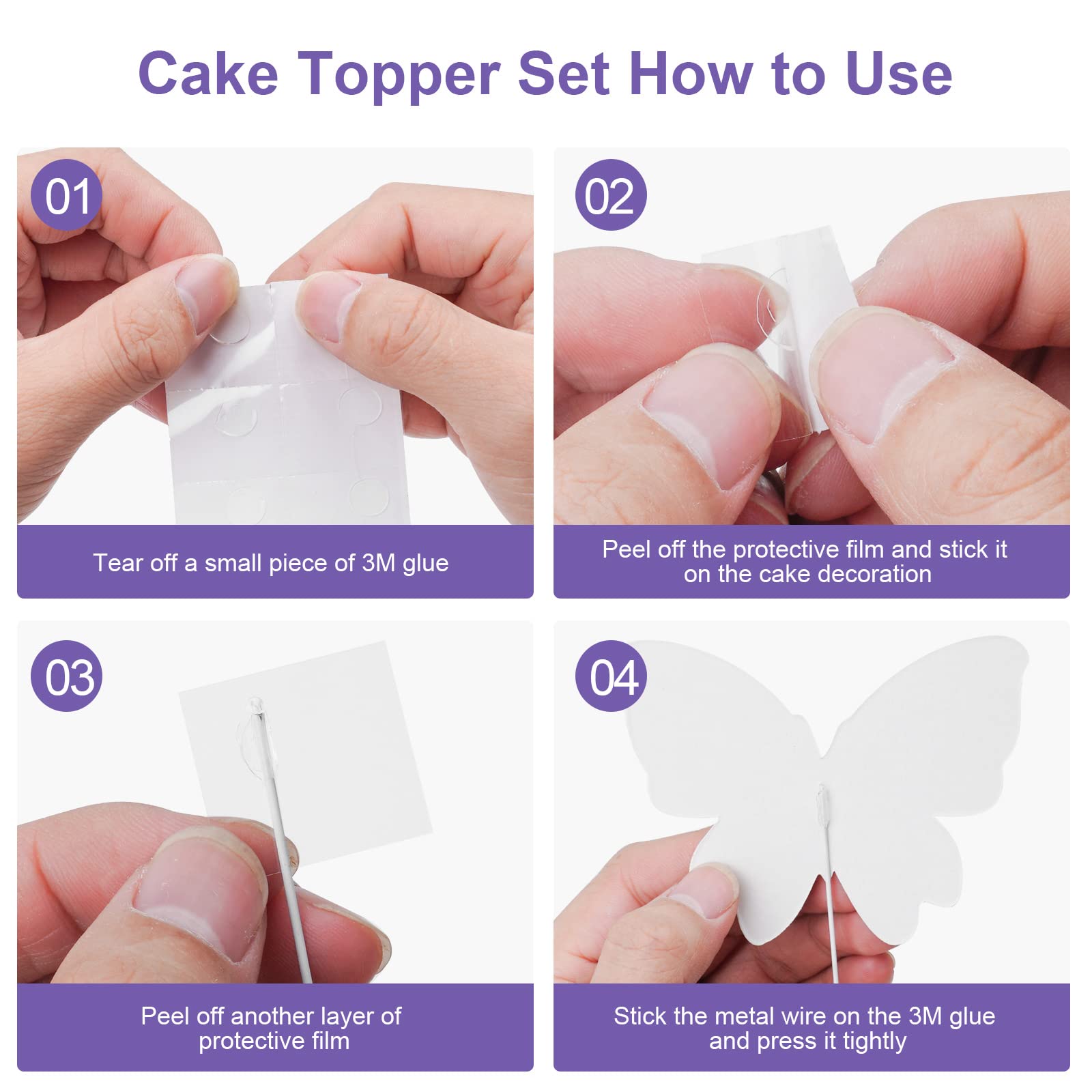 Cake Topper Set How to Use

01

Tear off a small piece of 3M glue

02

Peel off the protective film and stick it on the cake decoration

03

Peel off another layer of protective film

04

Stick the metal wire on the 3M glue and press it tightly