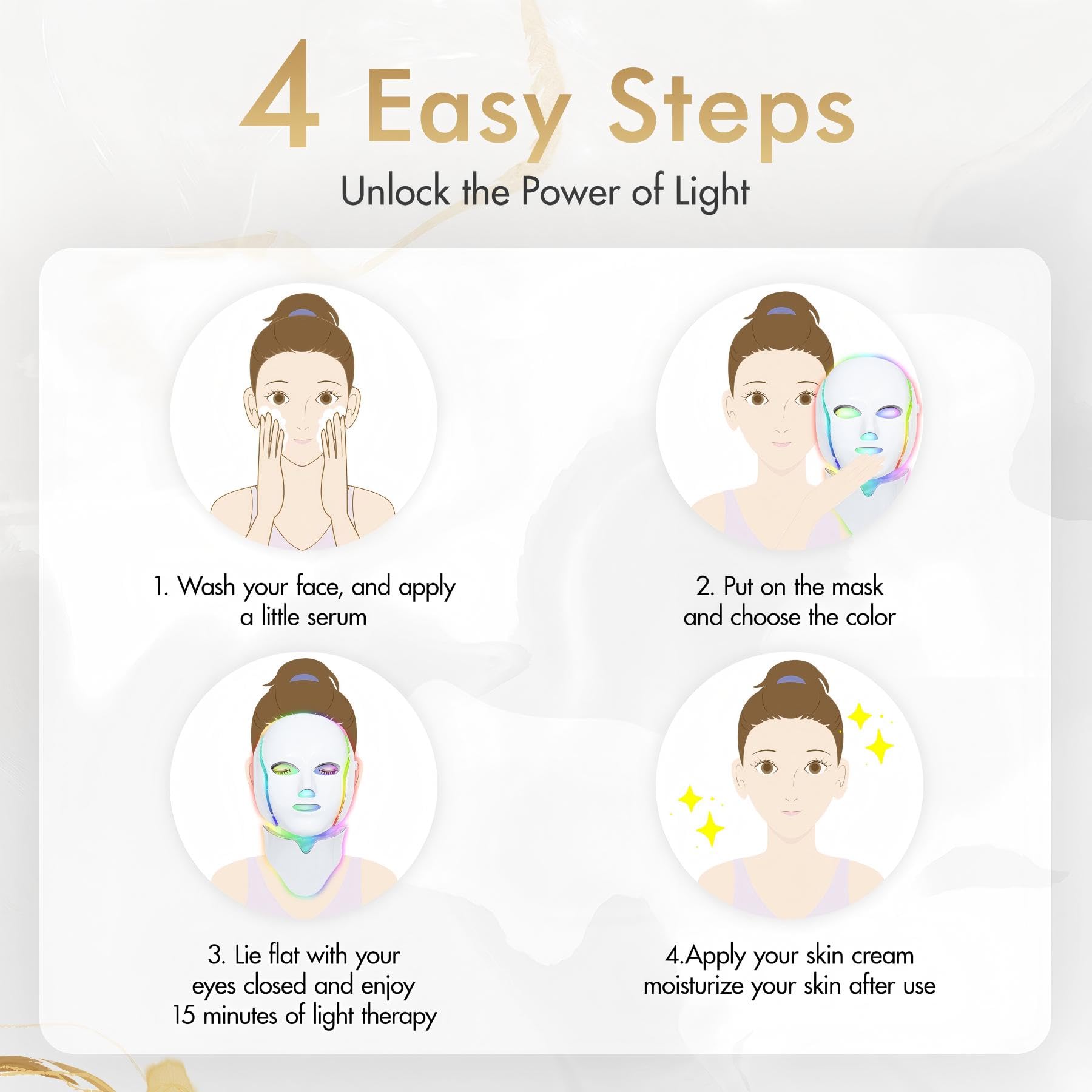 4 Easy Steps

Unlock the Power of Light

1. Wash your face, and apply a little serum

2. Put on the mask and choose the color

3. Lie flat with your eyes closed and enjoy 15 minutes of light therapy

4.Apply your skin cream moisturize your skin after use