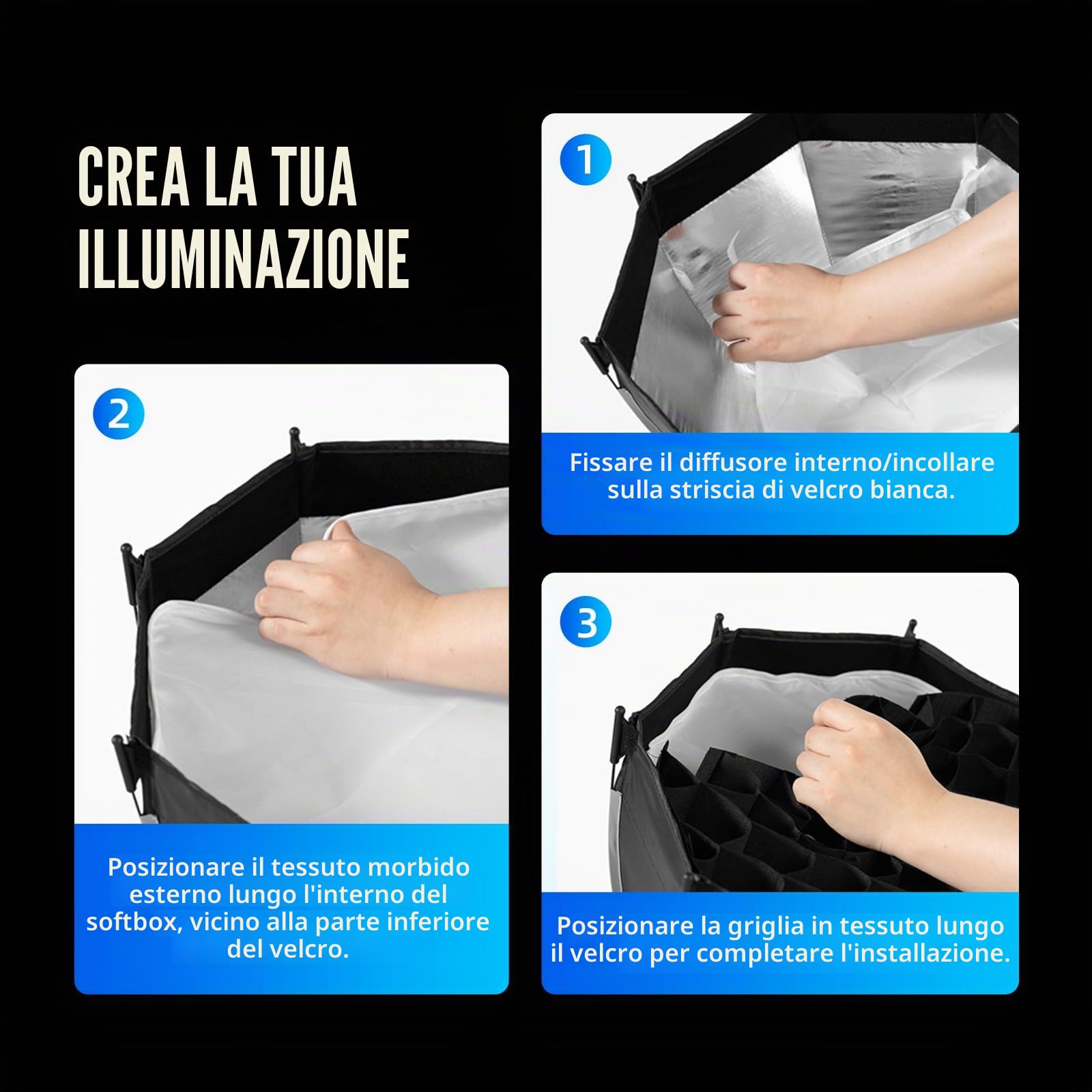 CREA LA TUA ILLUMINAZIONE

1

Fissare il diffusore interno/incollare sulla striscia di velcro bianca.

2

Posizionare il tessuto morbido esterno lungo l'interno del softbox, vicino alla parte inferiore del velcro.

3

Posizionare la griglia in tessuto lungo il velcro per completare l'installazione.