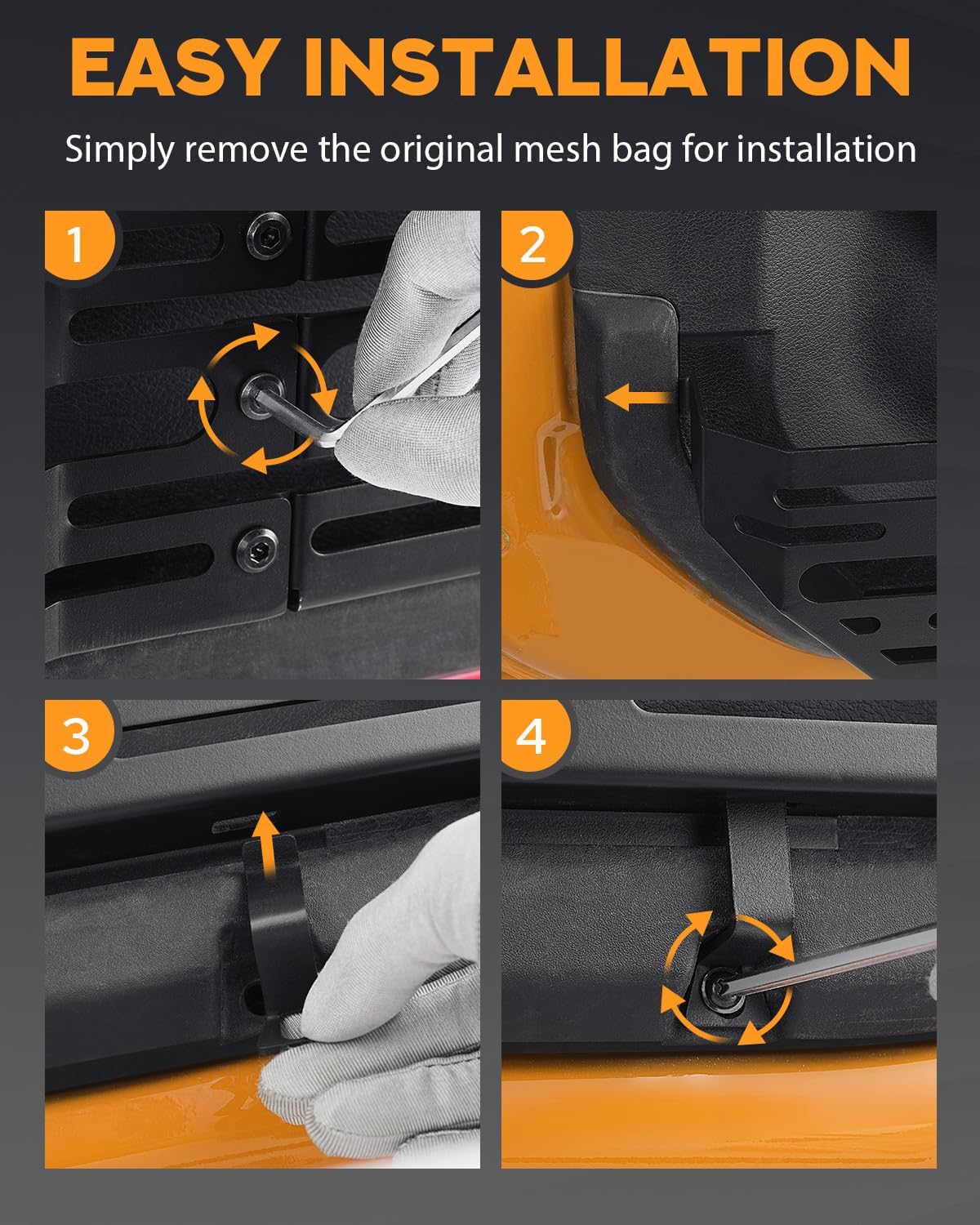 EASY INSTALLATION

Simply remove the original mesh bag for installation

1

2

3

4