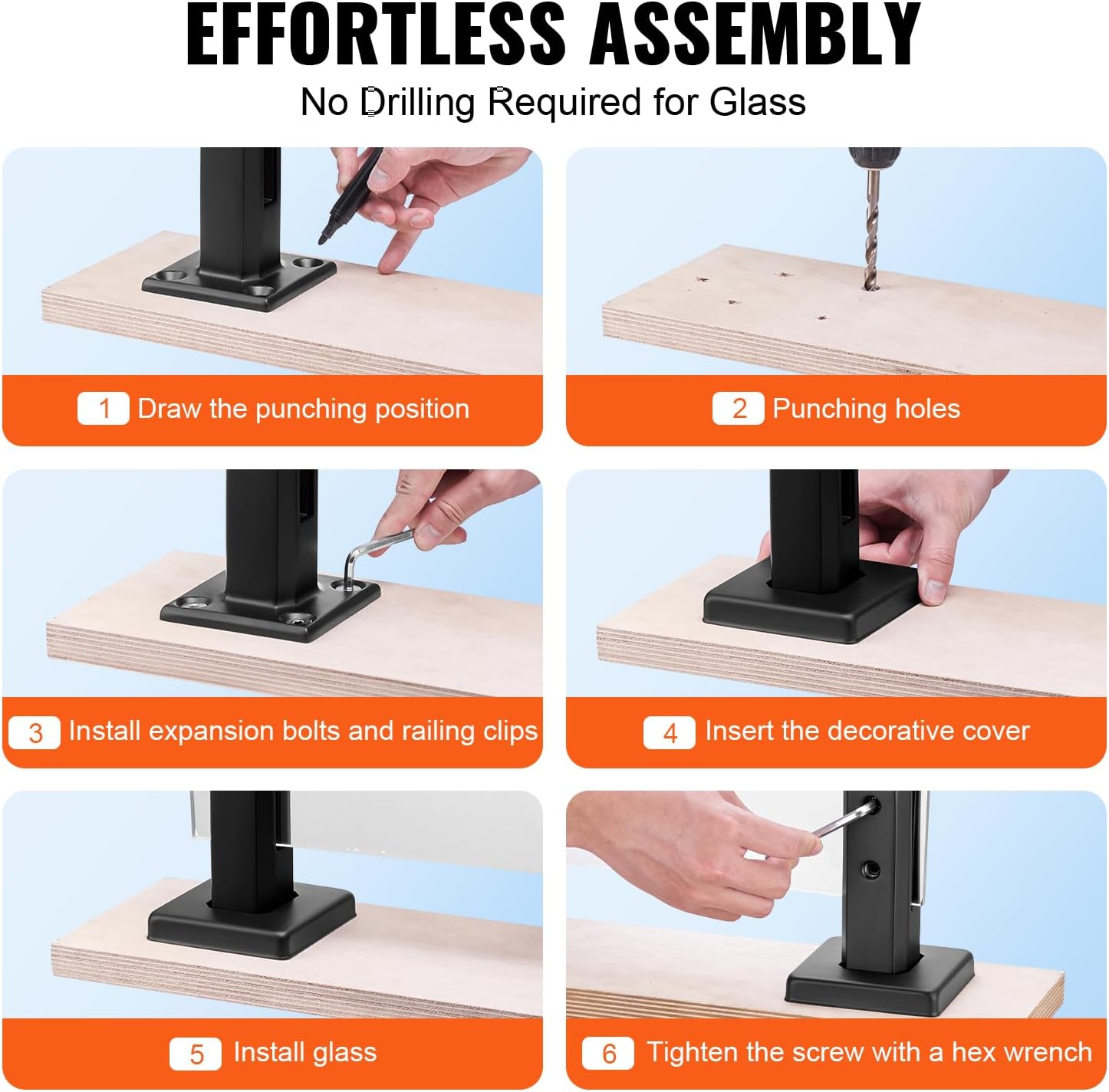 EFFORTLESS ASSEMBLY

No Drilling Required for Glass

1 Draw the punching position

2 Punching holes

3 Install expansion bolts and railing clips

4 Insert the decorative cover

5 Install glass

6 Tighten the screw with a hex wrench