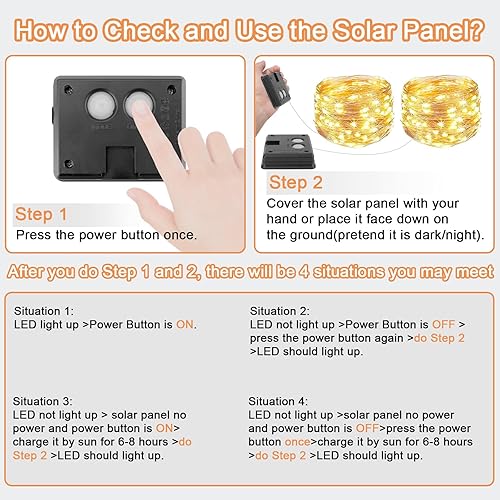 How to Check and Use the Solar Panel?

Step 1
Press the power button once.

Step 2
Cover the solar panel with your hand or place it face down on the ground(pretend it is dark/night).

After you do Step 1 and 2, there will be 4 situations you may meet

Situation 1:
LED light up >Power Button is ON.

Situation 2:
LED not light up >Power Button is OFF > press the power button again >do Step 2 >LED should light up.

Situation 3:
LED not light up > solar panel no power and power button is ON> charge it by sun for 6-8 hours >do Step 2 >LED should light up.

Situation 4:
LED not light up >solar panel no power and power button is OFF>press the power button once>charge it by sun for 6-8 hours >do Step 2 >LED should light up.