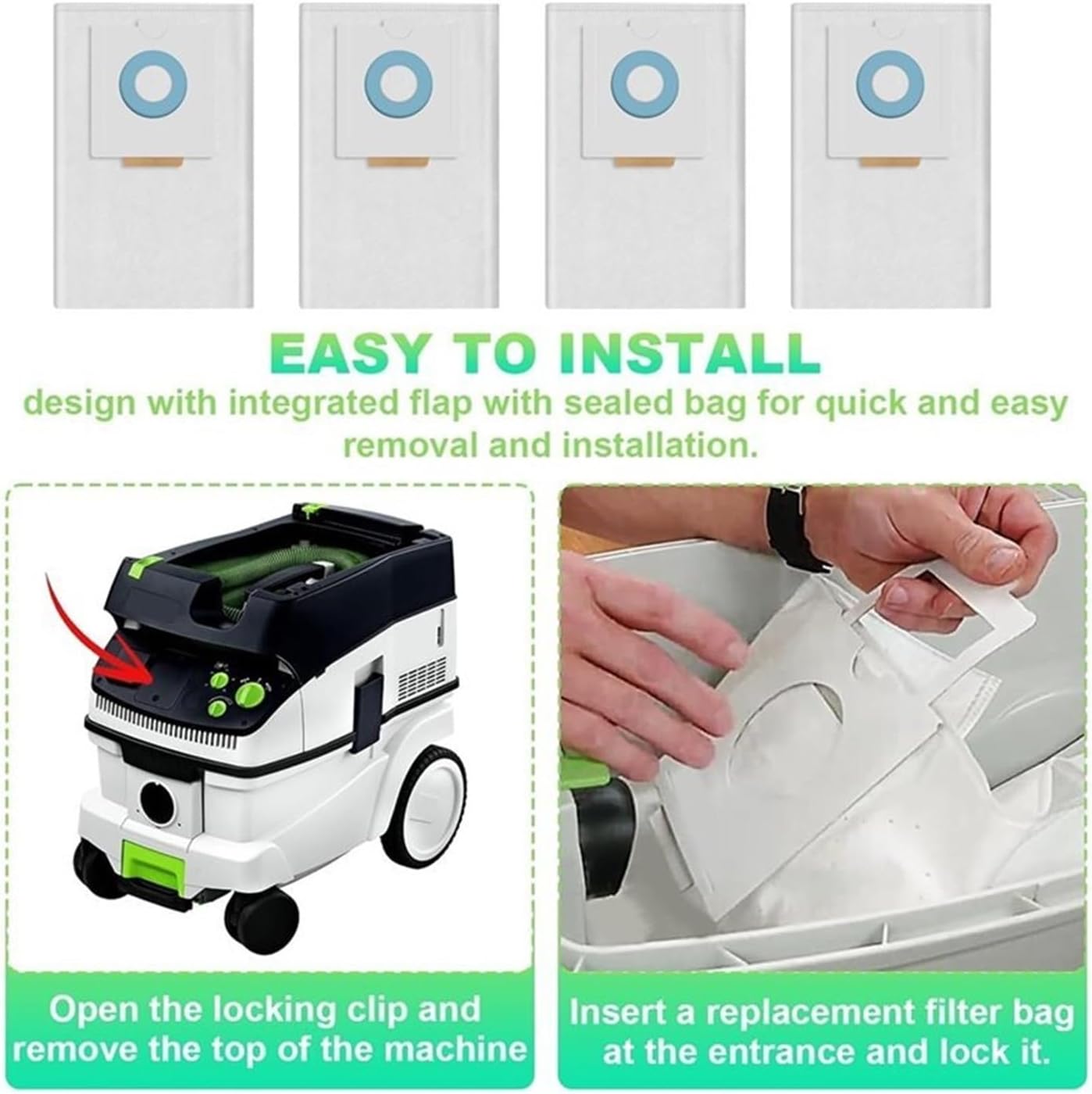 EASY TO INSTALL

design with integrated flap with sealed bag for quick and easy removal and installation.

Open the locking clip and remove the top of the machine

Insert a replacement filter bag at the entrance and lock it.