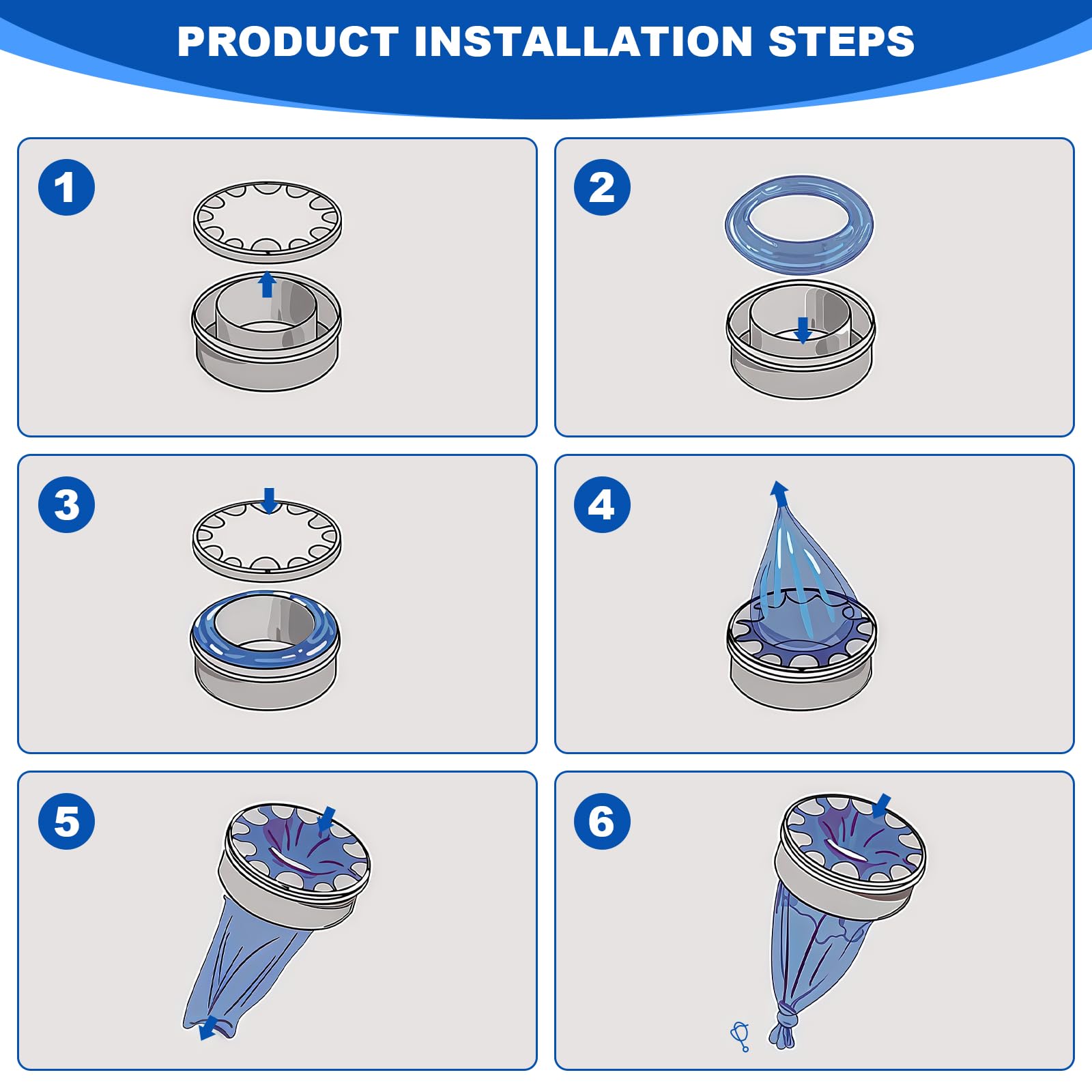 PRODUCT INSTALLATION STEPS

1

2

3

4

5

6