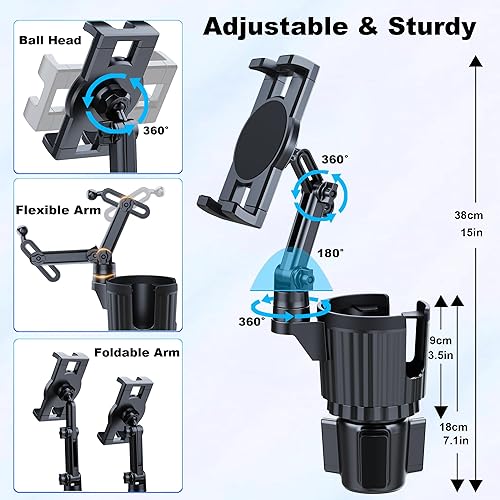 Adjustable & Sturdy

Ball Head

360°

Flexible Arm

Foldable Arm

360°

180°

360°

38cm
15in

9cm
3.5in

18cm
7.1in