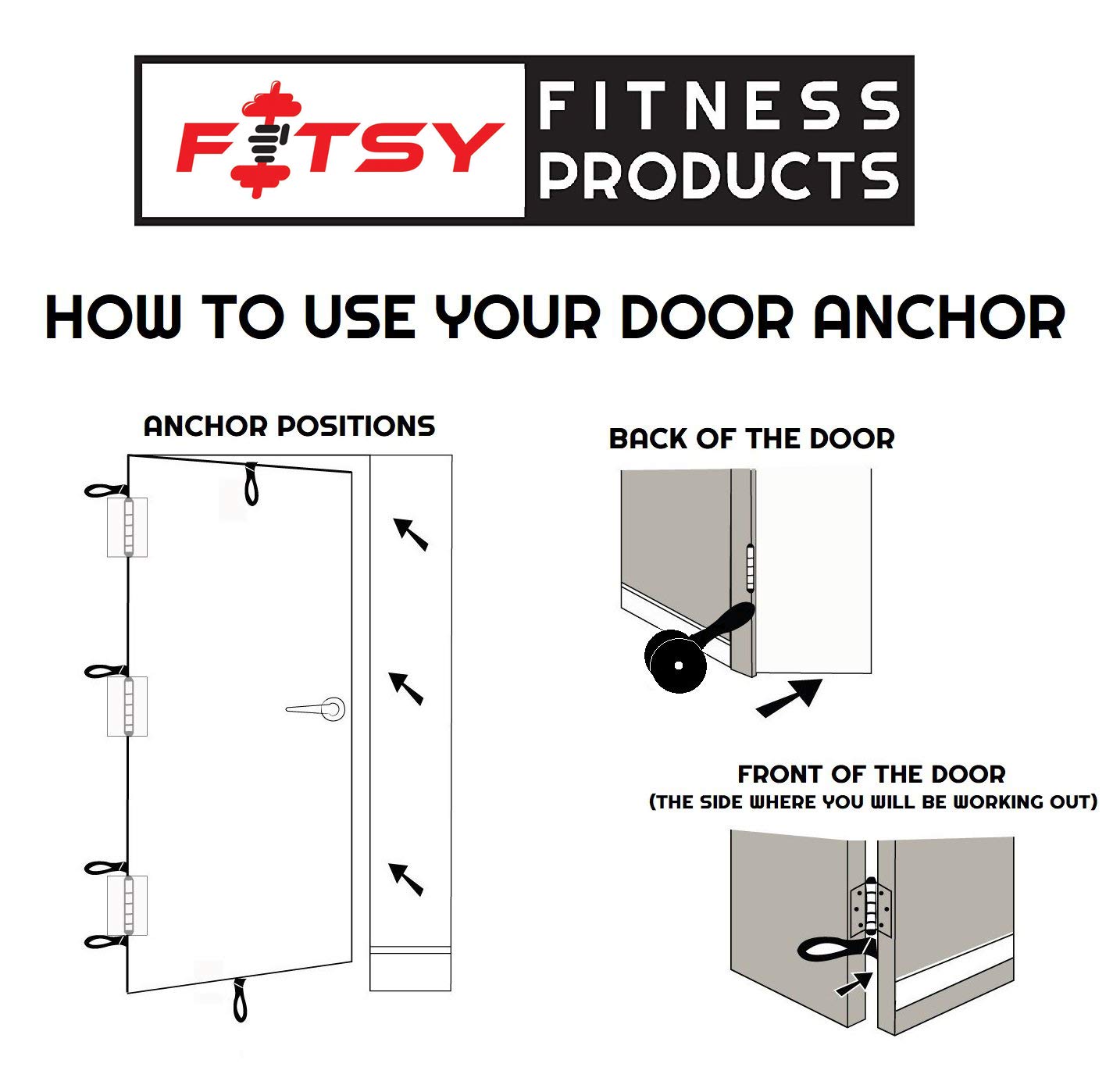 FITSY FITNESS PRODUCTS

HOW TO USE YOUR DOOR ANCHOR

ANCHOR POSITIONS

BACK OF THE DOOR

FRONT OF THE DOOR
(THE SIDE WHERE YOU WILL BE WORKING OUT)