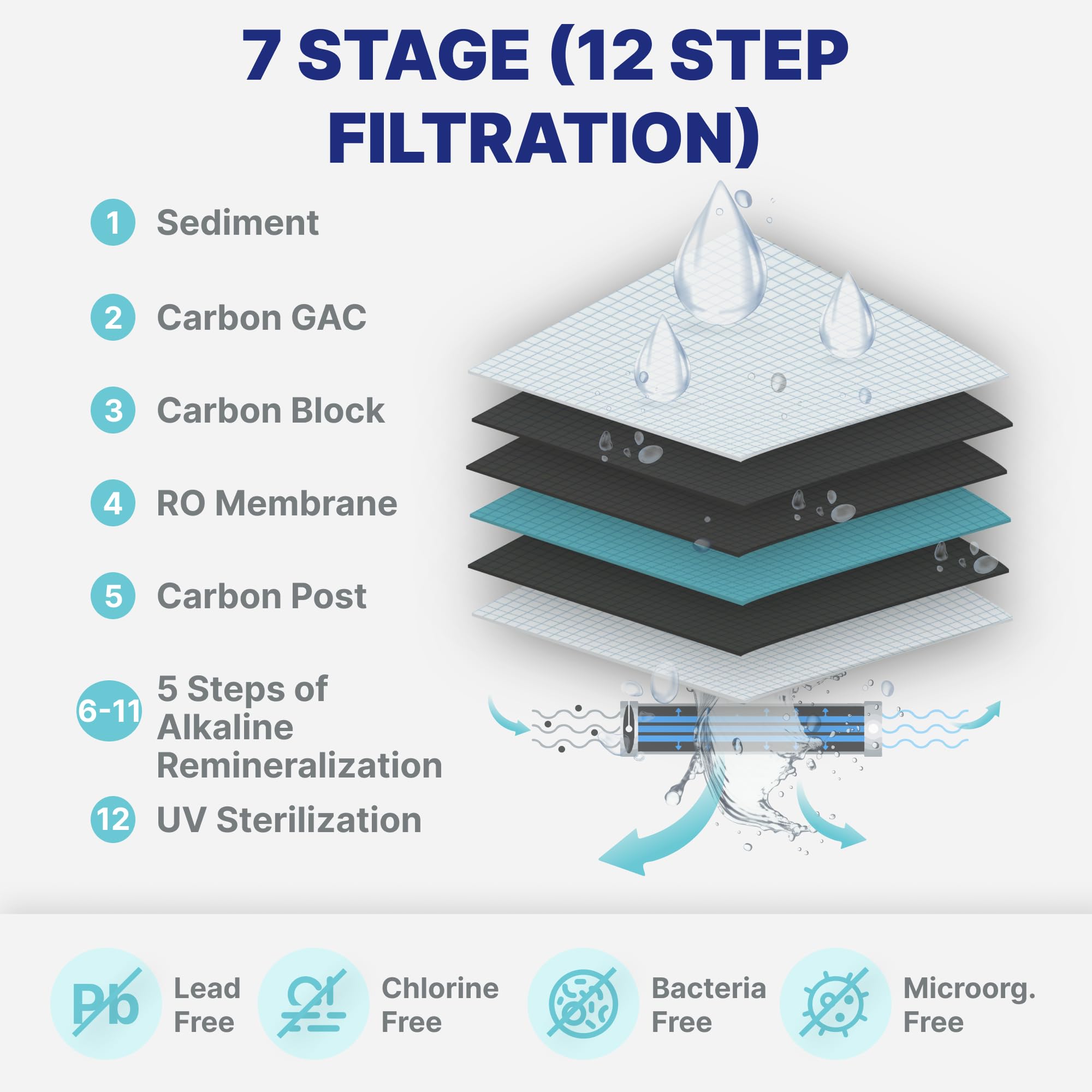 7 STAGE (12 STEP FILTRATION)

1 Sediment

2 Carbon GAC

3 Carbon Block

4 RO Membrane

5 Carbon Post

6-11 5 Steps of Alkaline Remineralization

12 UV Sterilization

Pb Lead Free

Cl Chlorine Free

Bacteria Free

Microorg. Free