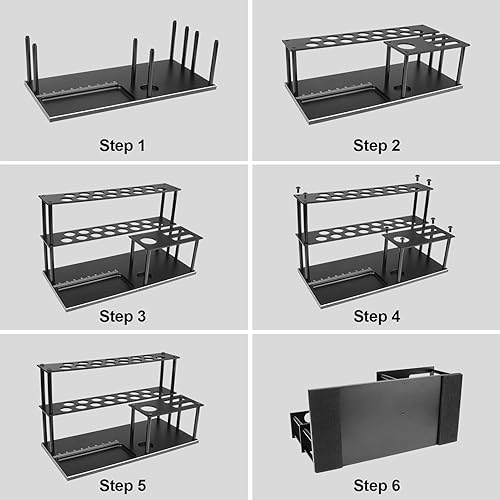 Step 1

Step 2

Step 3

Step 4

Step 5

Step 6