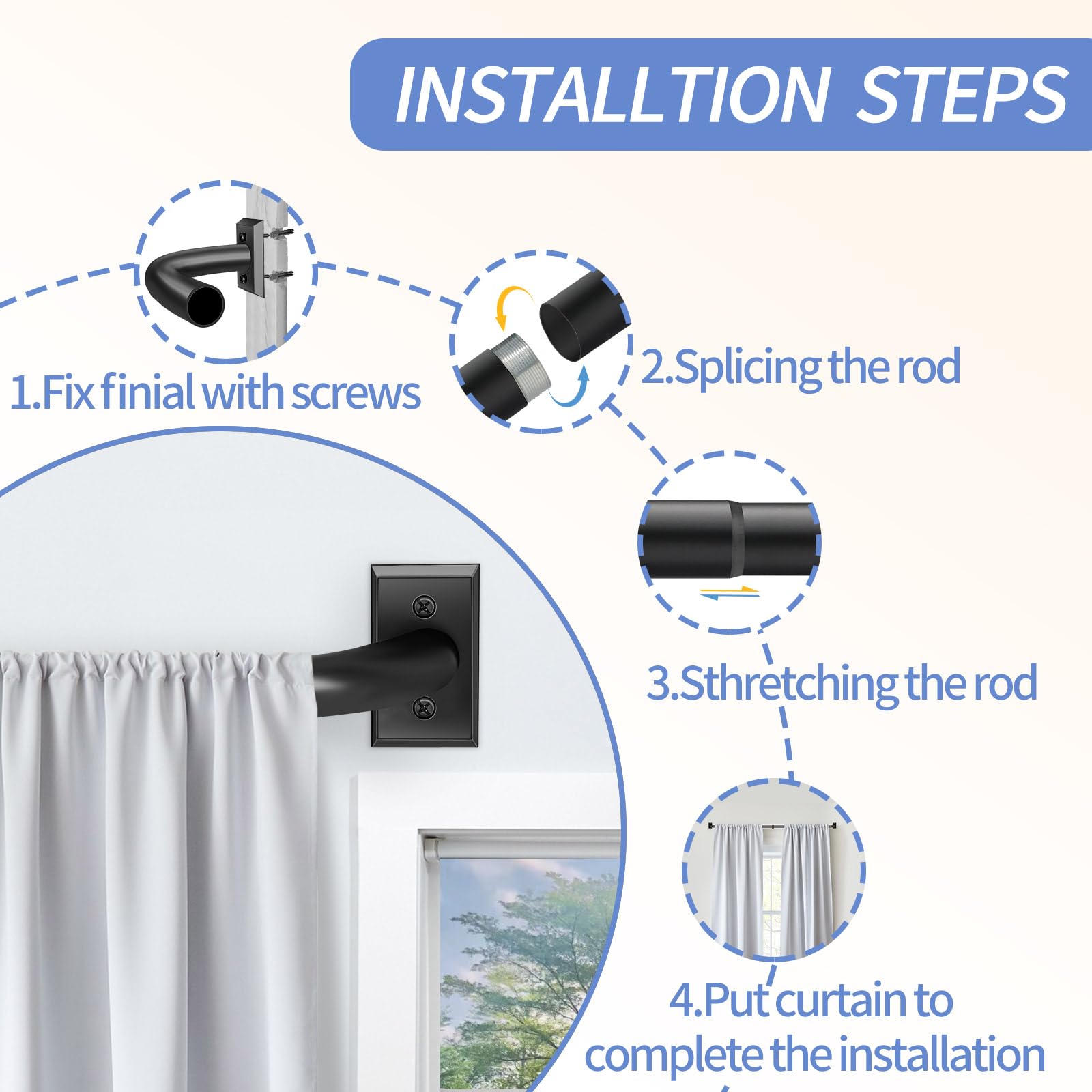 INSTALLTION STEPS

1.Fix finial with screws

2.Splicing the rod

3.Sthretching the rod

4.Put curtain to complete the installation