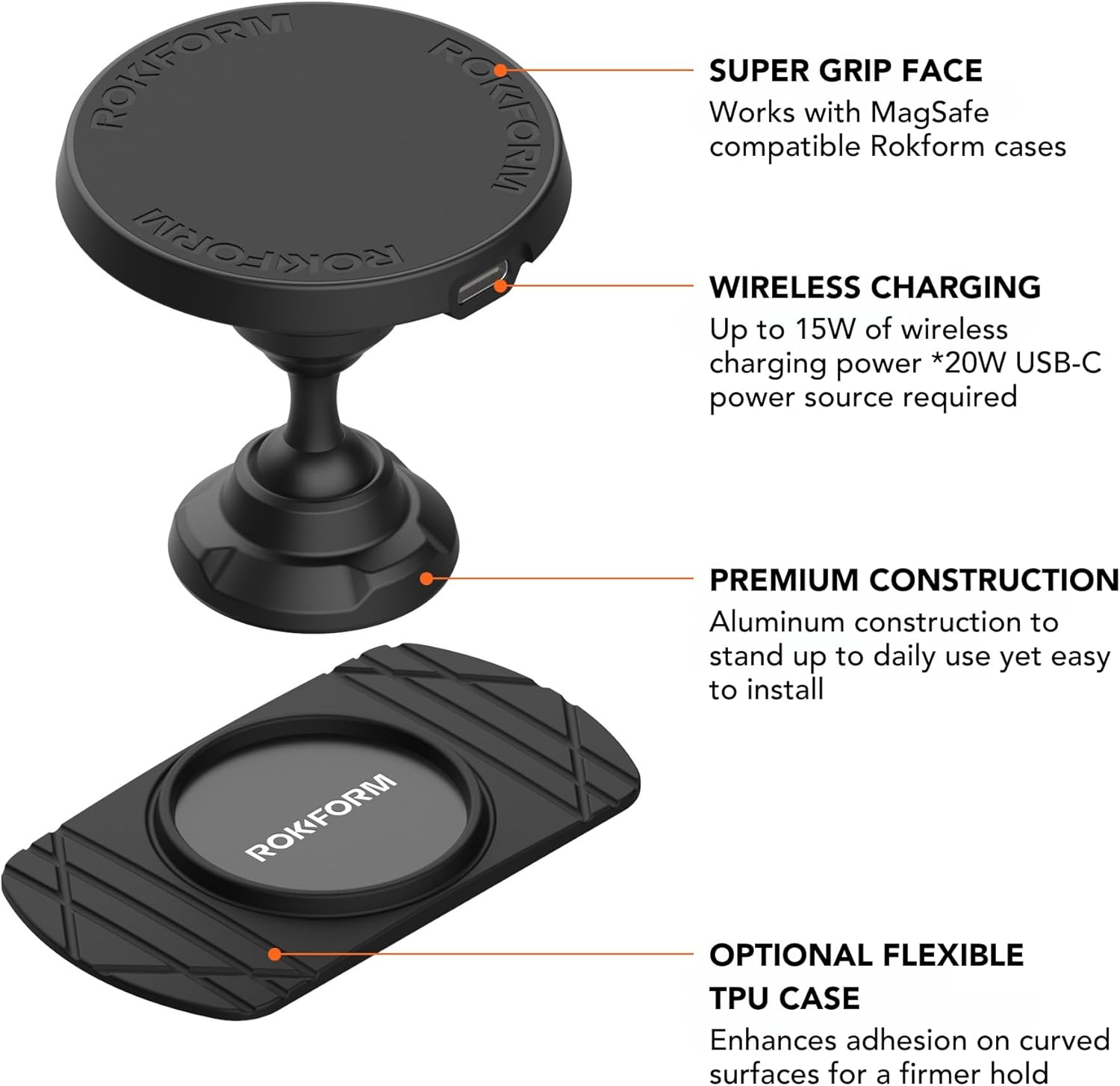 ROKFORM ROKFORM ROKFORM

SUPER GRIP FACE
Works with MagSafe compatible Rokform cases

WIRELESS CHARGING
Up to 15W of wireless charging power *20W USB-C power source required

PREMIUM CONSTRUCTION
Aluminum construction to stand up to daily use yet easy to install

ROKFORM

OPTIONAL FLEXIBLE TPU CASE
Enhances adhesion on curved surfaces for a firmer hold