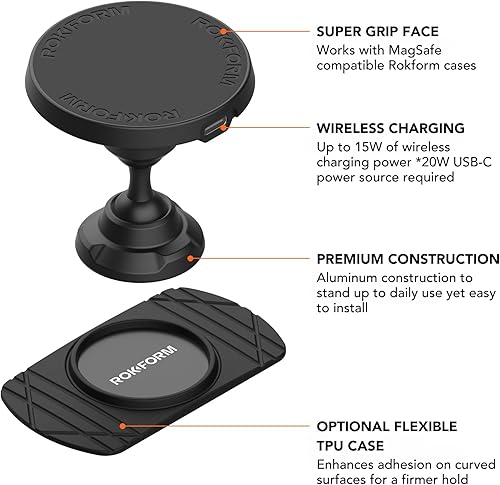 ROKFORM ROKFORM ROKFORM ROKFORM

SUPER GRIP FACE
Works with MagSafe compatible Rokform cases

WIRELESS CHARGING
Up to 15W of wireless charging power *20W USB-C power source required

PREMIUM CONSTRUCTION
Aluminum construction to stand up to daily use yet easy to install

ROKFORM

OPTIONAL FLEXIBLE TPU CASE
Enhances adhesion on curved surfaces for a firmer hold