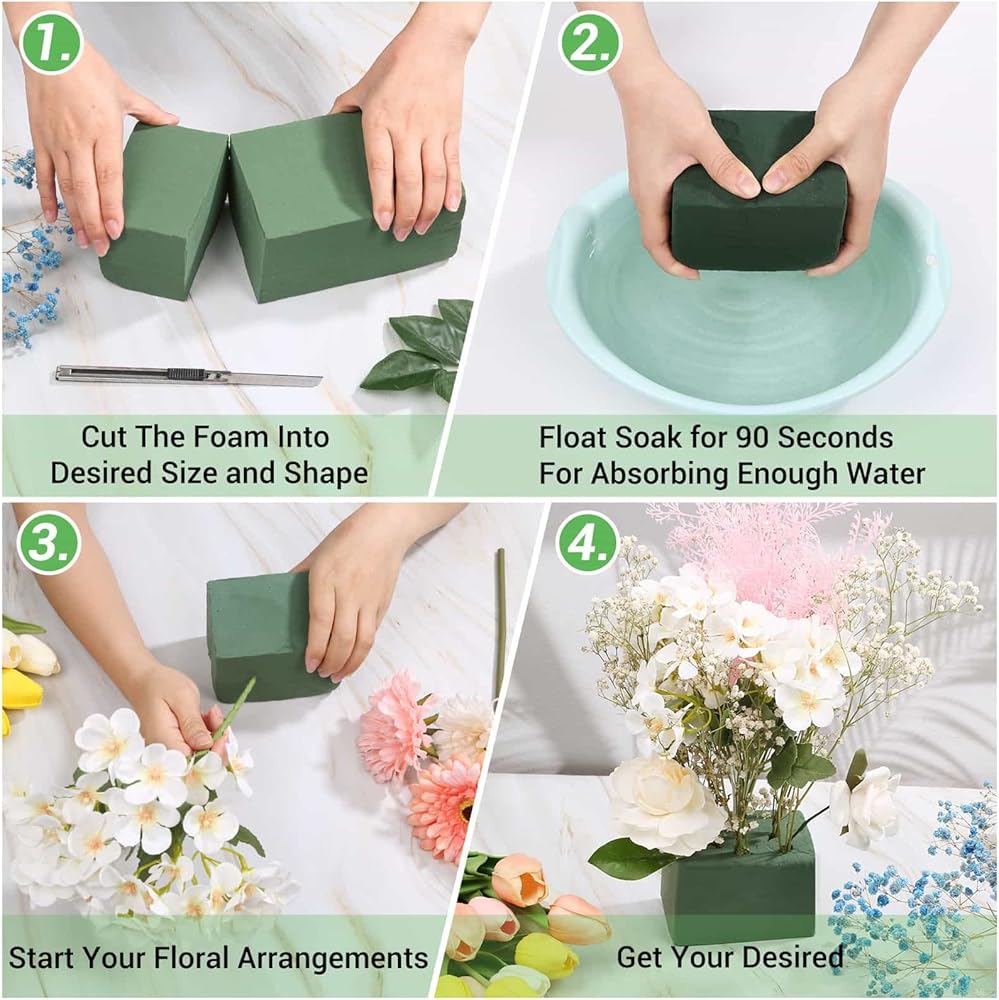 1.

Cut The Foam Into Desired Size and Shape

2.

Float Soak for 90 Seconds For Absorbing Enough Water

3.

Start Your Floral Arrangements

4.

Get Your Desired