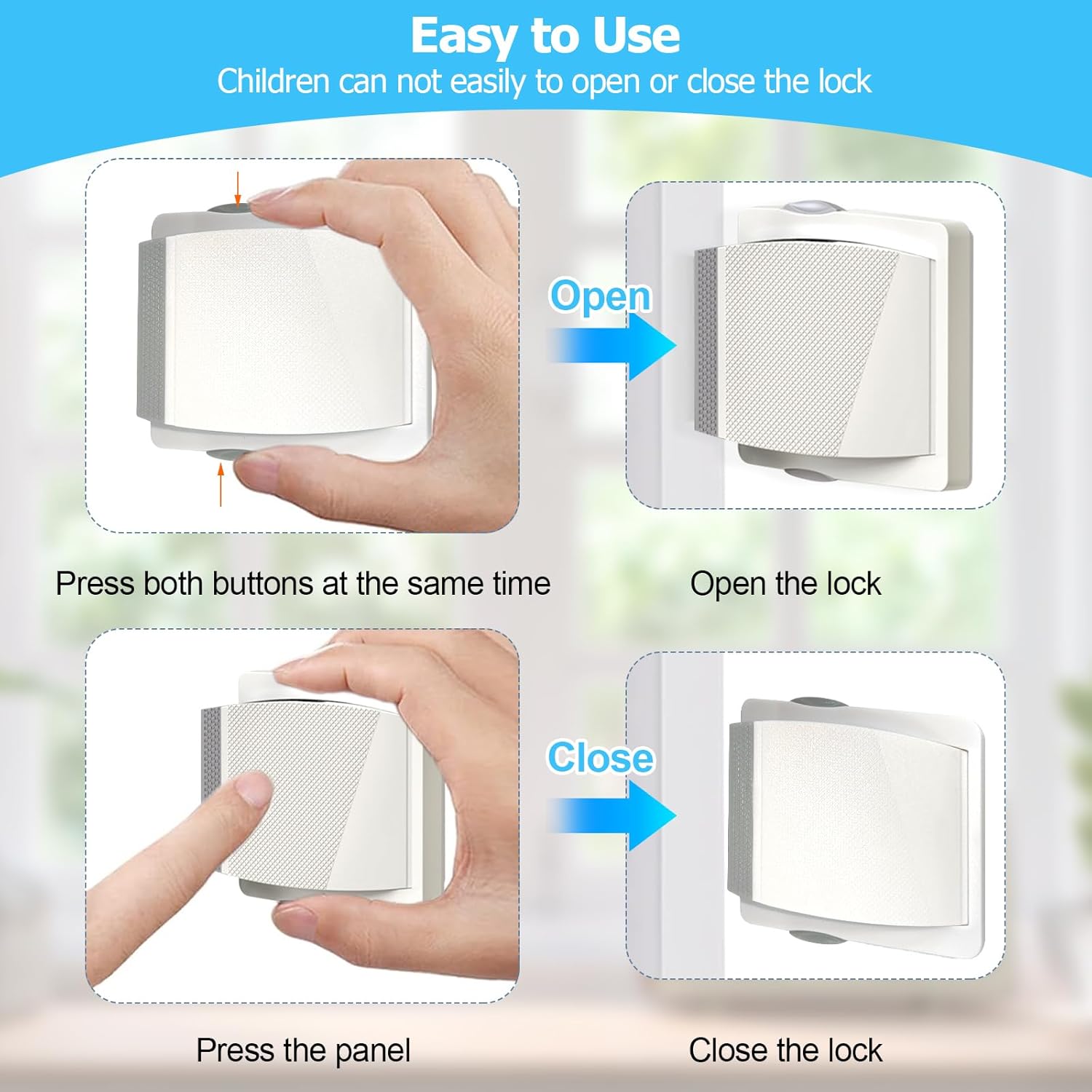 Easy to Use
Children can not easily to open or close the lock

Open

Press both buttons at the same time

Open the lock

Close

Press the panel

Close the lock