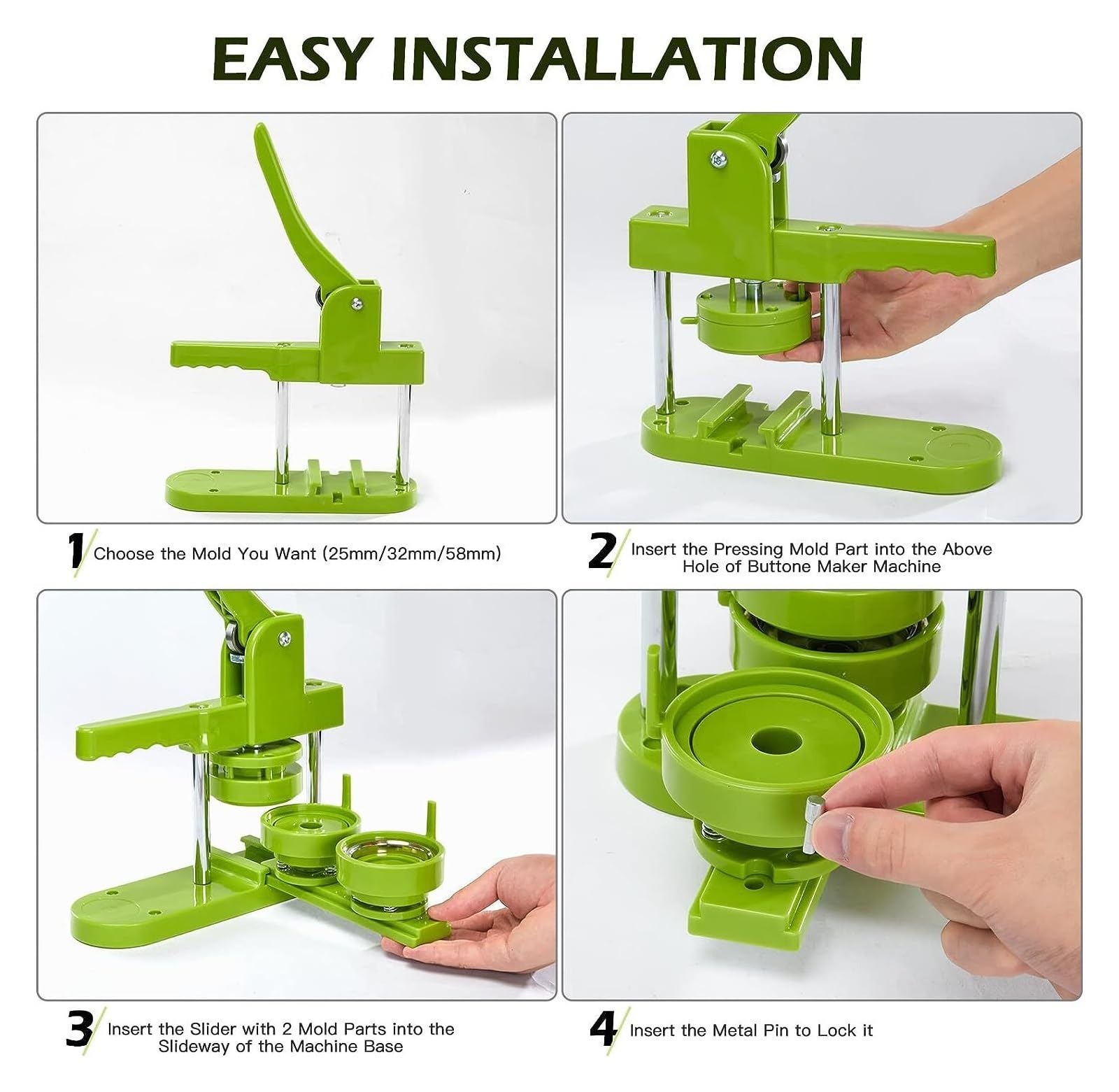 EASY INSTALLATION

1 Choose the Mold You Want (25mm/32mm/58mm)

2 Insert the Pressing Mold Part into the Above Hole of Buttone Maker Machine

3 Insert the Slider with 2 Mold Parts into the Slideway of the Machine Base

4 Insert the Metal Pin to Lock it