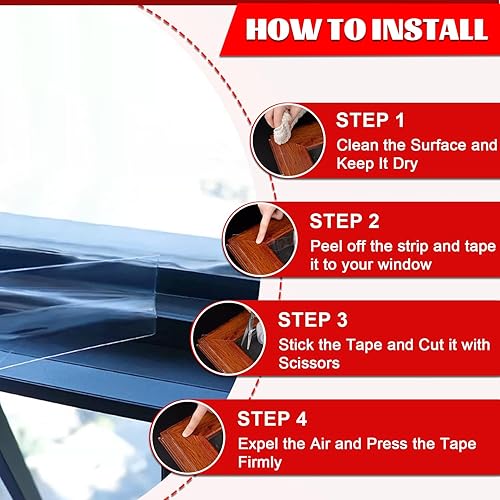 HOW TO INSTALL

STEP 1
Clean the Surface and Keep It Dry

STEP 2
Peel off the strip and tape it to your window

STEP 3
Stick the Tape and Cut it with Scissors

STEP 4
Expel the Air and Press the Tape Firmly