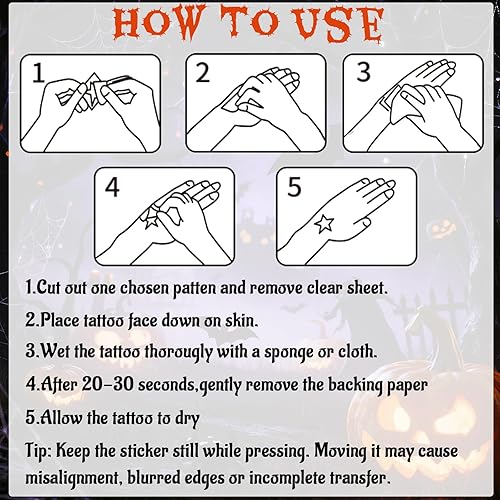 HOW TO USE

1

2

3

4

5

1.Cut out one chosen patten and remove clear sheet.

2.Place tattoo face down on skin.

3.Wet the tattoo thorougly with a sponge or cloth.

4.After 20-30 seconds,gently remove the backing paper

5.Allow the tattoo to dry

Tip: Keep the sticker still while pressing. Moving it may cause misalignment, blurred edges or incomplete transfer.