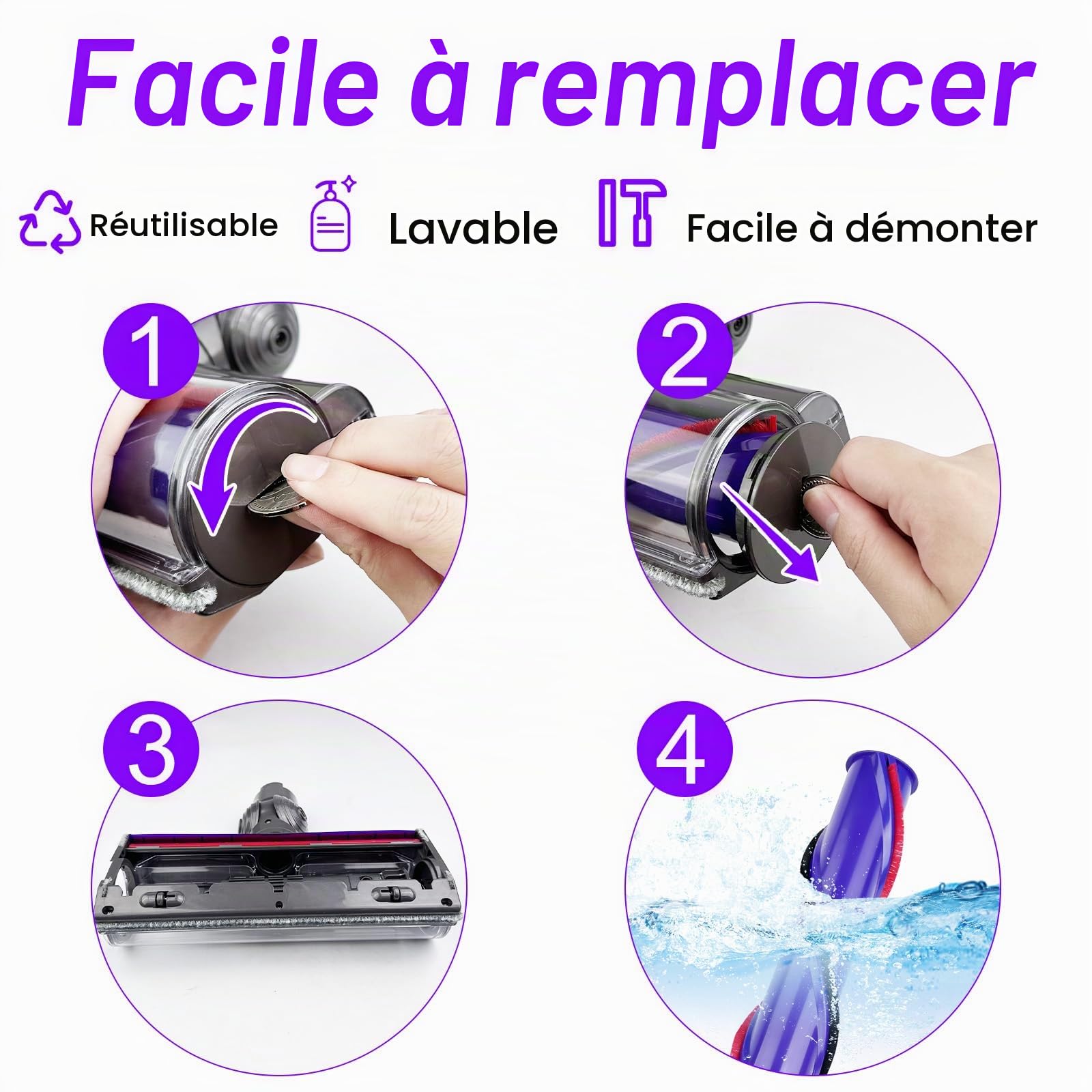 Facile à remplacer

Réutilisable
Lavable
Facile à démonter

1
2
3
4