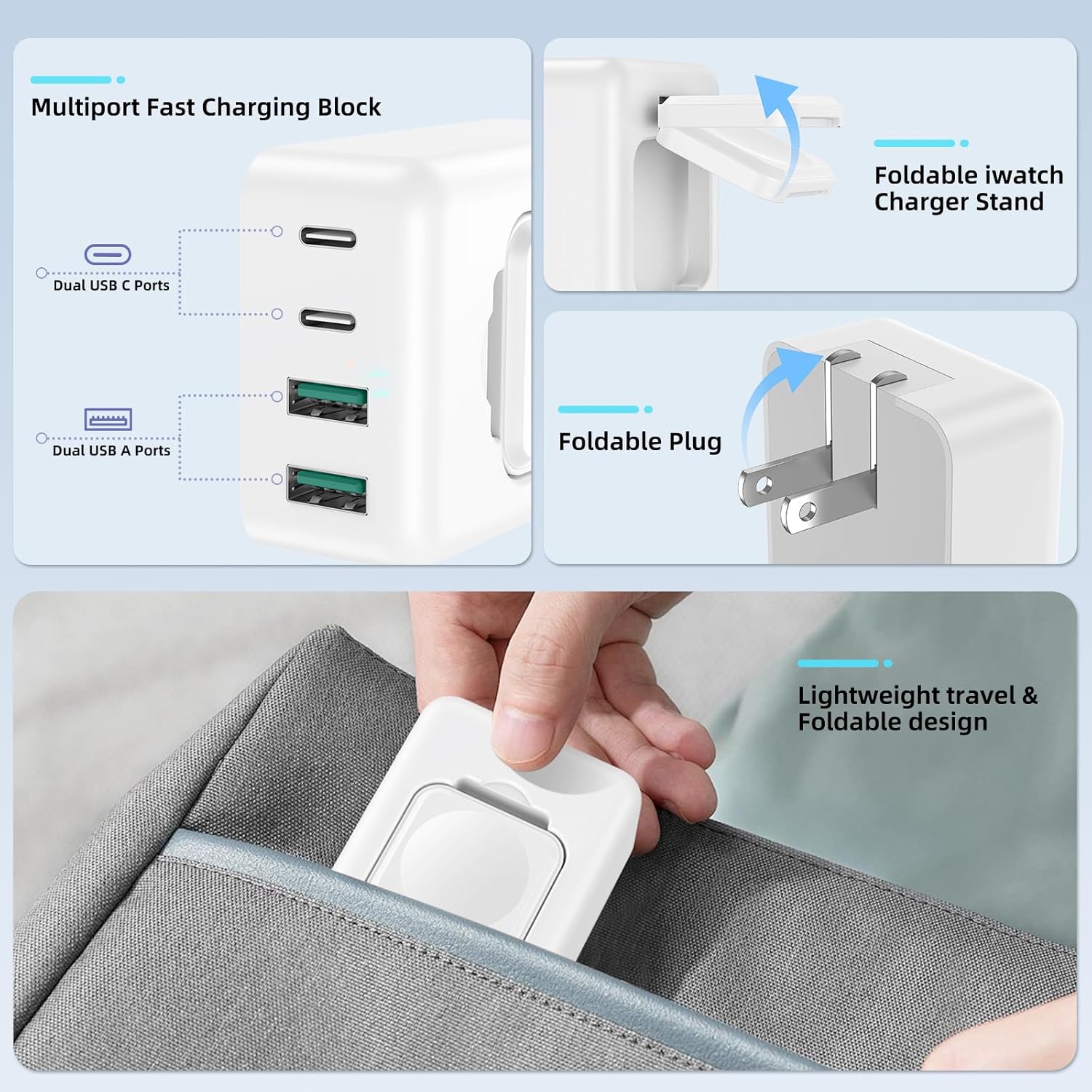 Multiport Fast Charging Block

Dual USB C Ports

Dual USB A Ports

Foldable iwatch Charger Stand

Foldable Plug

Lightweight travel & Foldable design