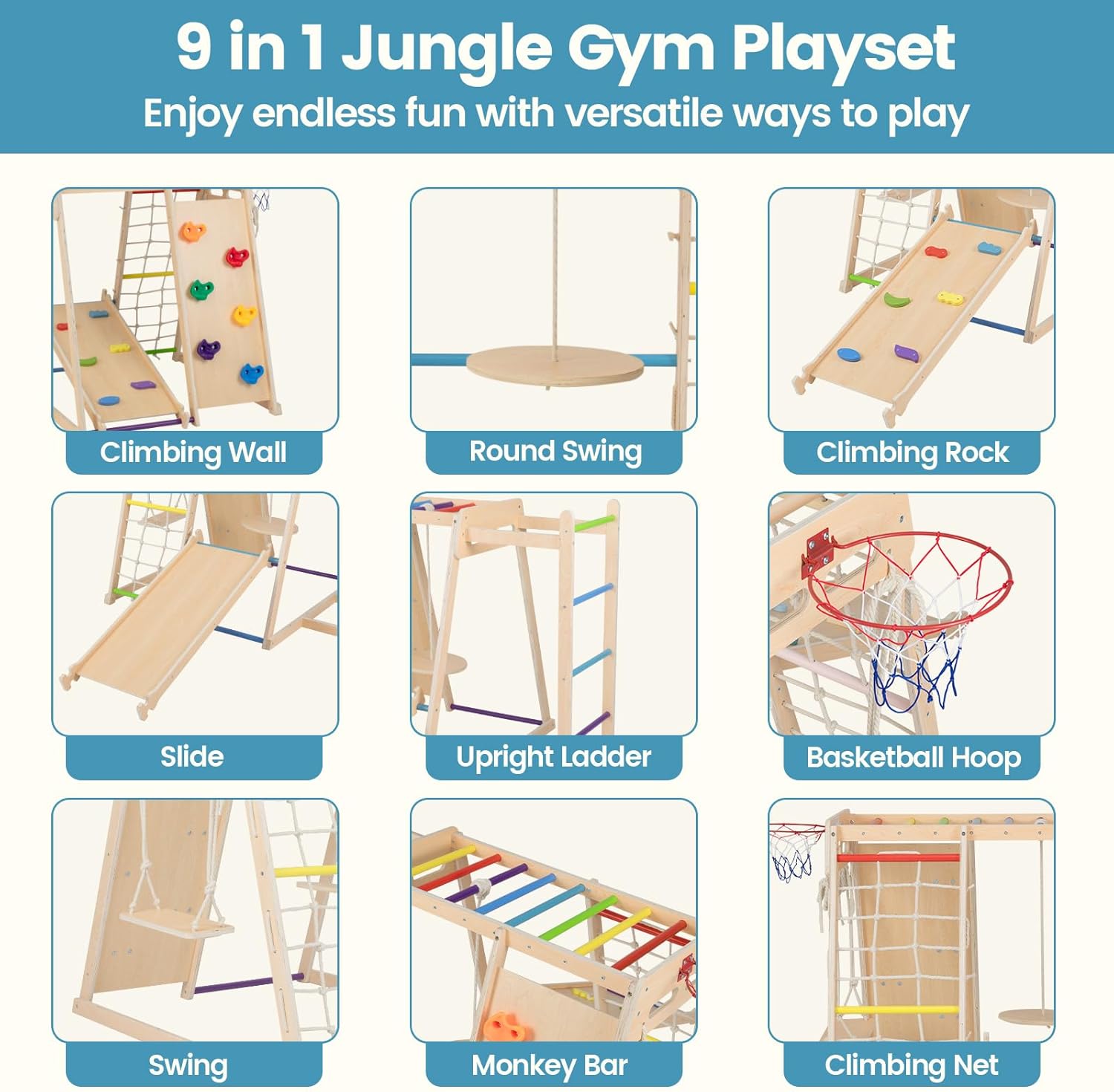 9 in 1 Jungle Gym Playset
Enjoy endless fun with versatile ways to play

Climbing Wall

Round Swing

Climbing Rock

Slide

Upright Ladder

Basketball Hoop

Swing

Monkey Bar

Climbing Net