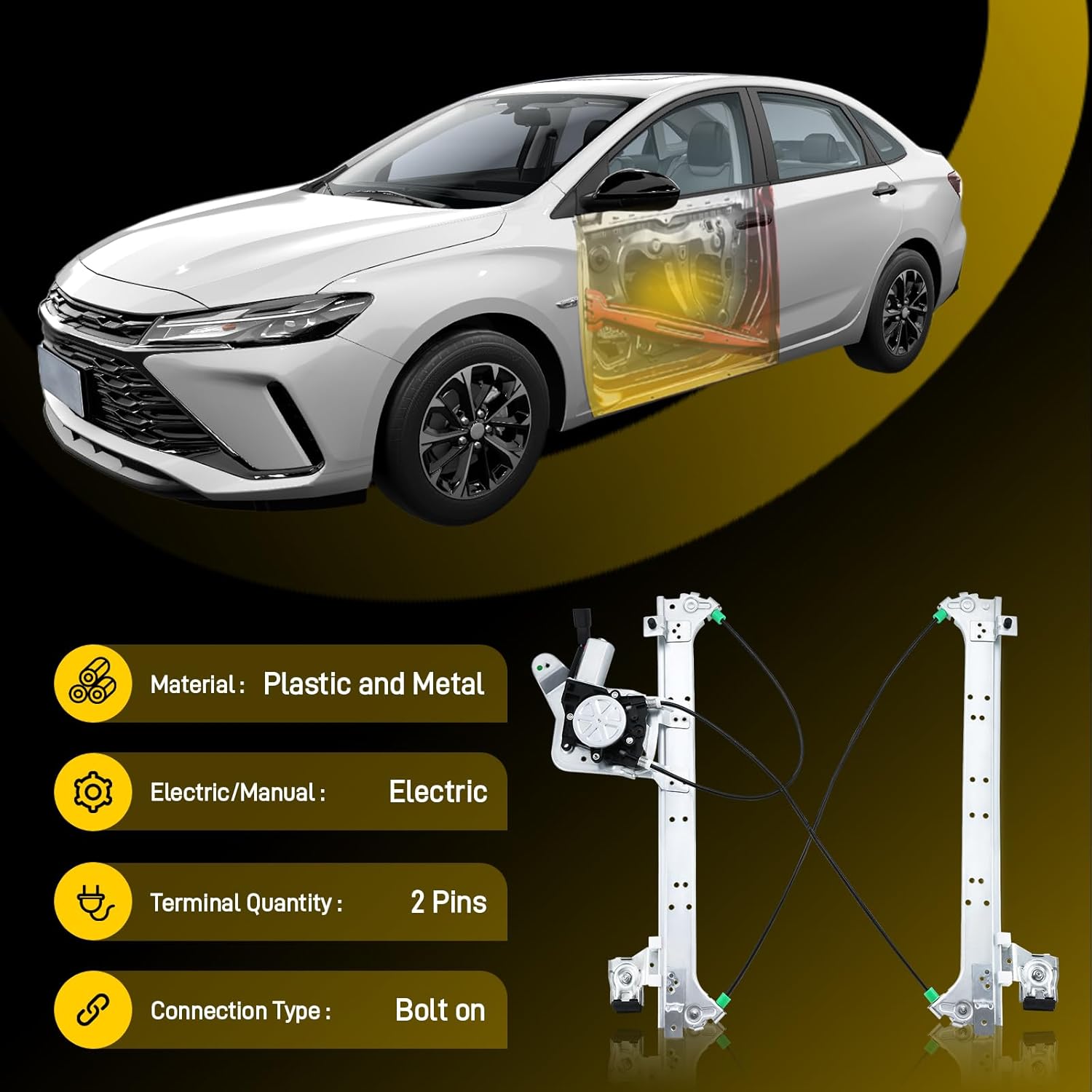 Material : Plastic and Metal

Electric/Manual : Electric

Terminal Quantity : 2 Pins

Connection Type : Bolt on