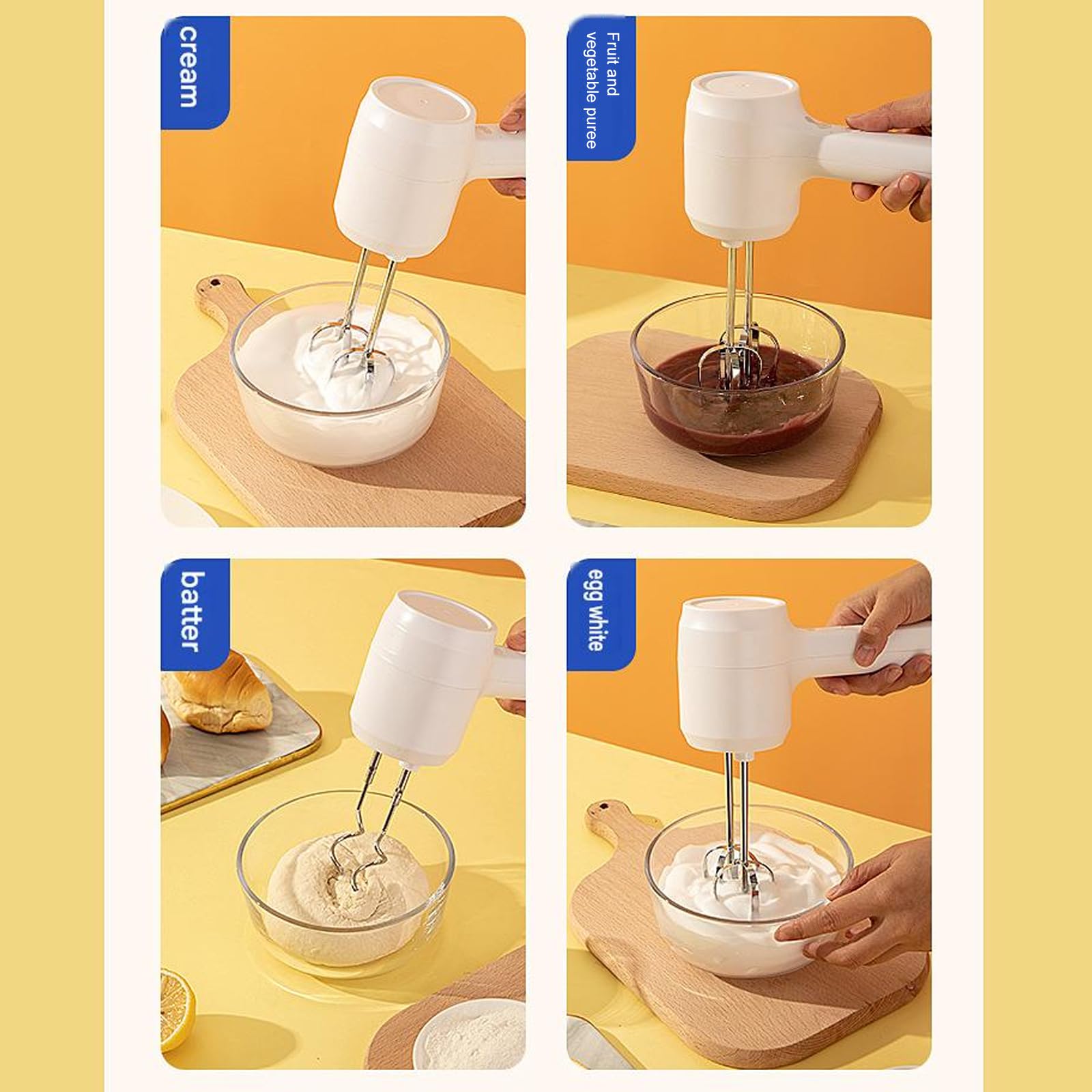 cream

Fruit and vegetable puree

batter

egg white