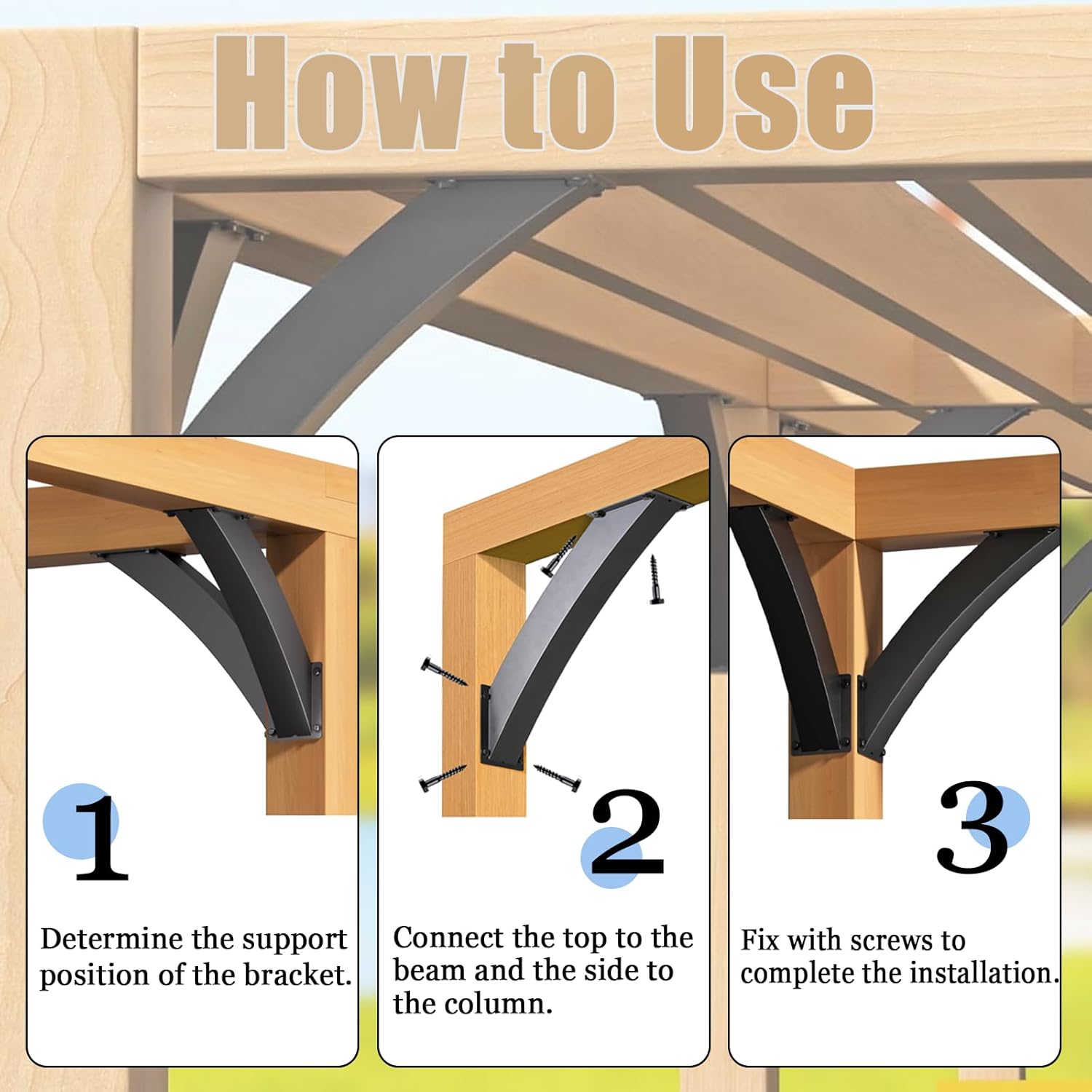 How to Use

1

Determine the support position of the bracket.

2

Connect the top to the beam and the side to the column.

3

Fix with screws to complete the installation.