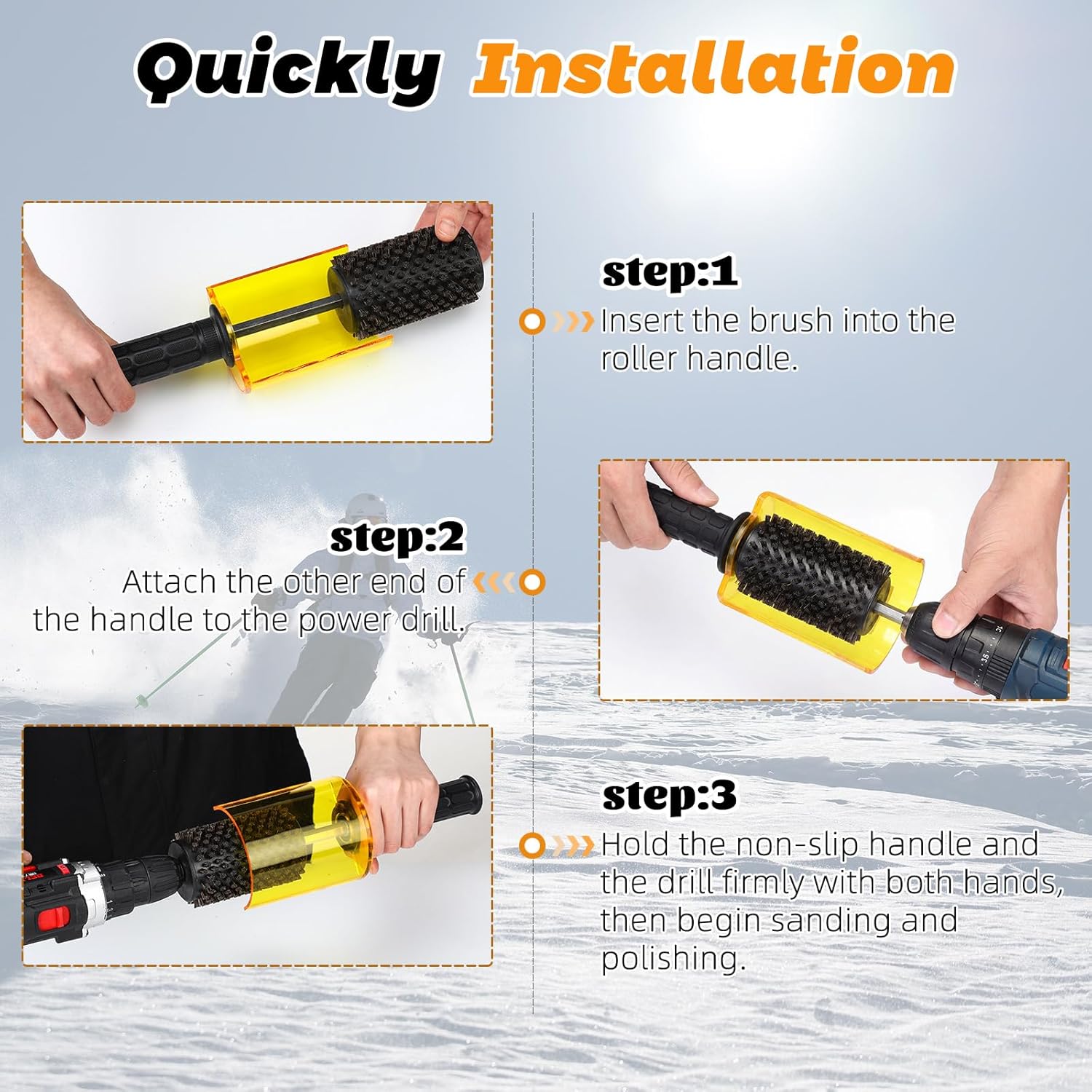 Quickly Installation

step:1

Insert the brush into the roller handle.

step:2

Attach the other end of the handle to the power drill.

step:3

Hold the non-slip handle and the drill firmly with both hands, then begin sanding and polishing.