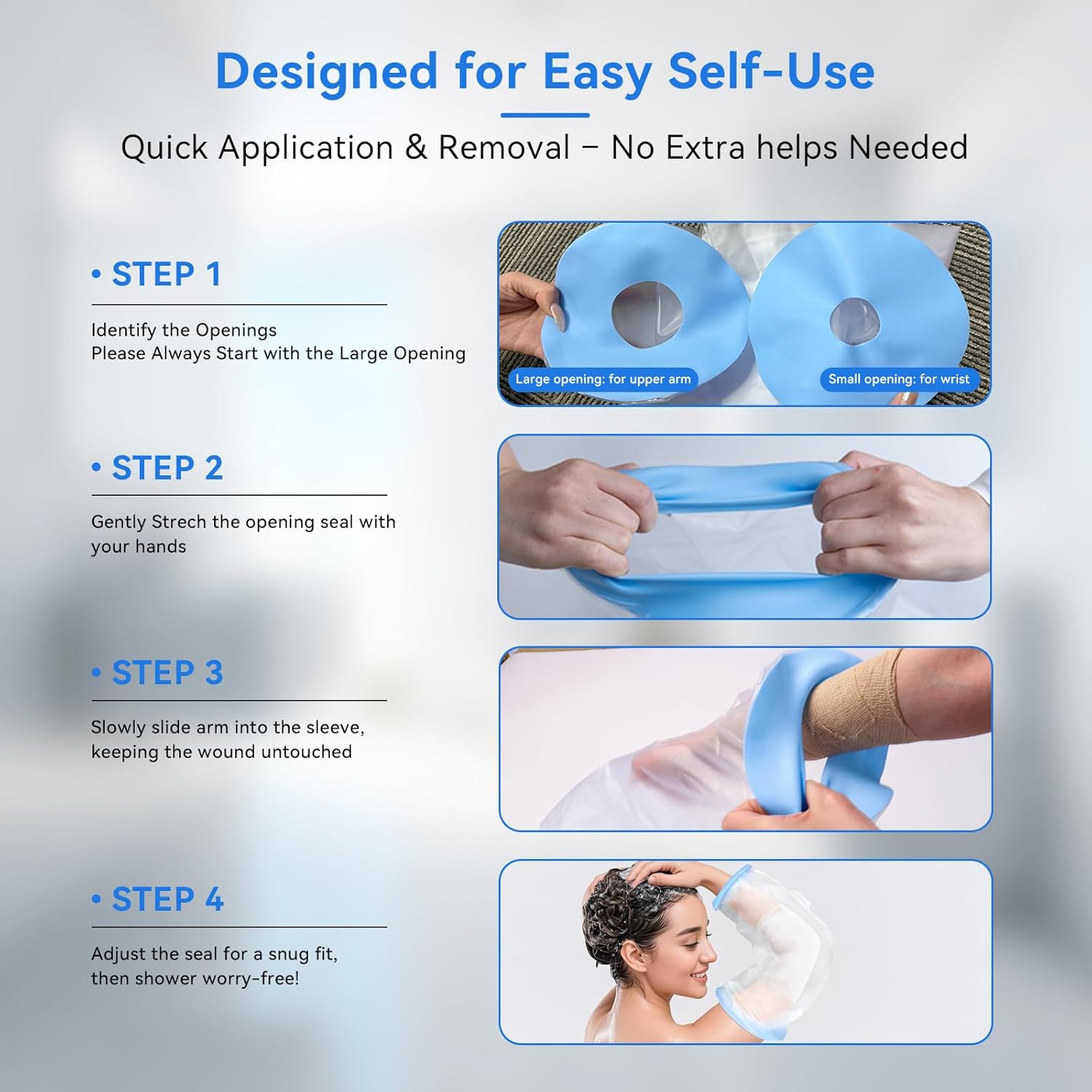 Designed for Easy Self-Use

Quick Application & Removal – No Extra helps Needed

• STEP 1

Identify the Openings
Please Always Start with the Large Opening

Large opening: for upper arm

Small opening: for wrist

• STEP 2

Gently Strech the opening seal with your hands

• STEP 3

Slowly slide arm into the sleeve, keeping the wound untouched

• STEP 4

Adjust the seal for a snug fit, then shower worry-free!