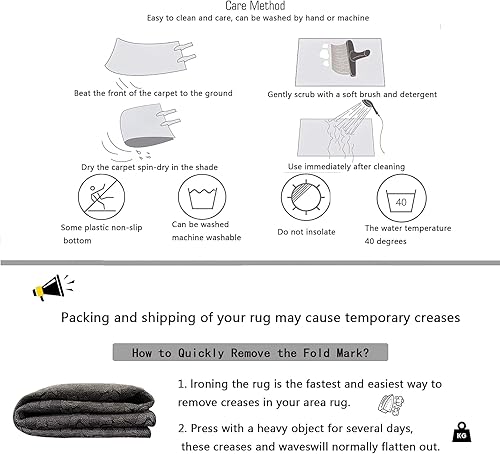 Care Method
Easy to clean and care, can be washed by hand or machine

Beat the front of the carpet to the ground

Gently scrub with a soft brush and detergent

Dry the carpet spin-dry in the shade

Use immediately after cleaning

Some plastic non-slip bottom

Can be washed machine washable

Do not insolate

40

The water temperature 40 degrees

Packing and shipping of your rug may cause temporary creases

How to Quickly Remove the Fold Mark?

1. Ironing the rug is the fastest and easiest way to remove creases in your area rug.

2. Press with a heavy object for several days, these creases and waveswill normally flatten out.

KG