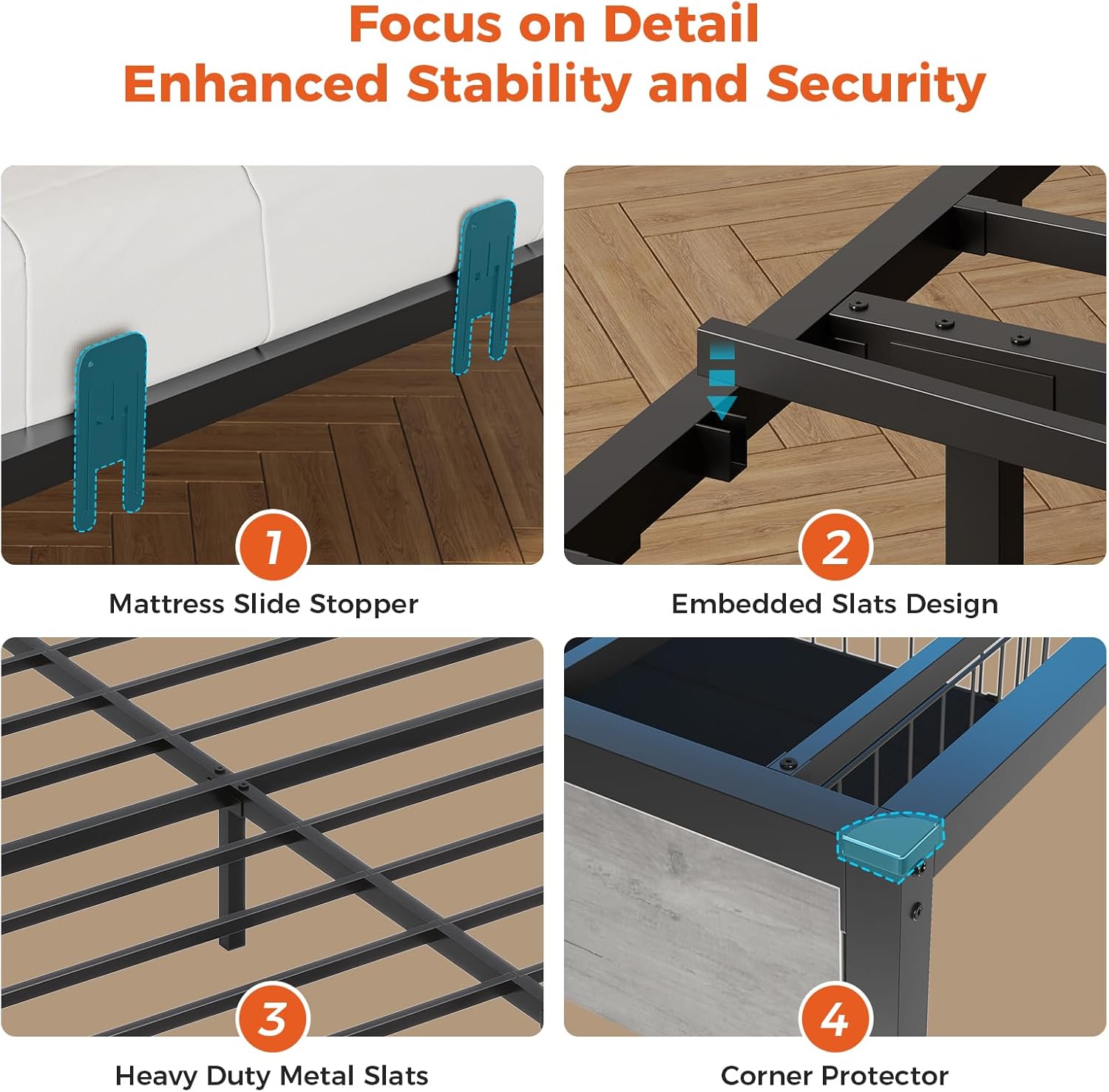 Focus on Detail
Enhanced Stability and Security

1
Mattress Slide Stopper

2
Embedded Slats Design

3
Heavy Duty Metal Slats

4
Corner Protector