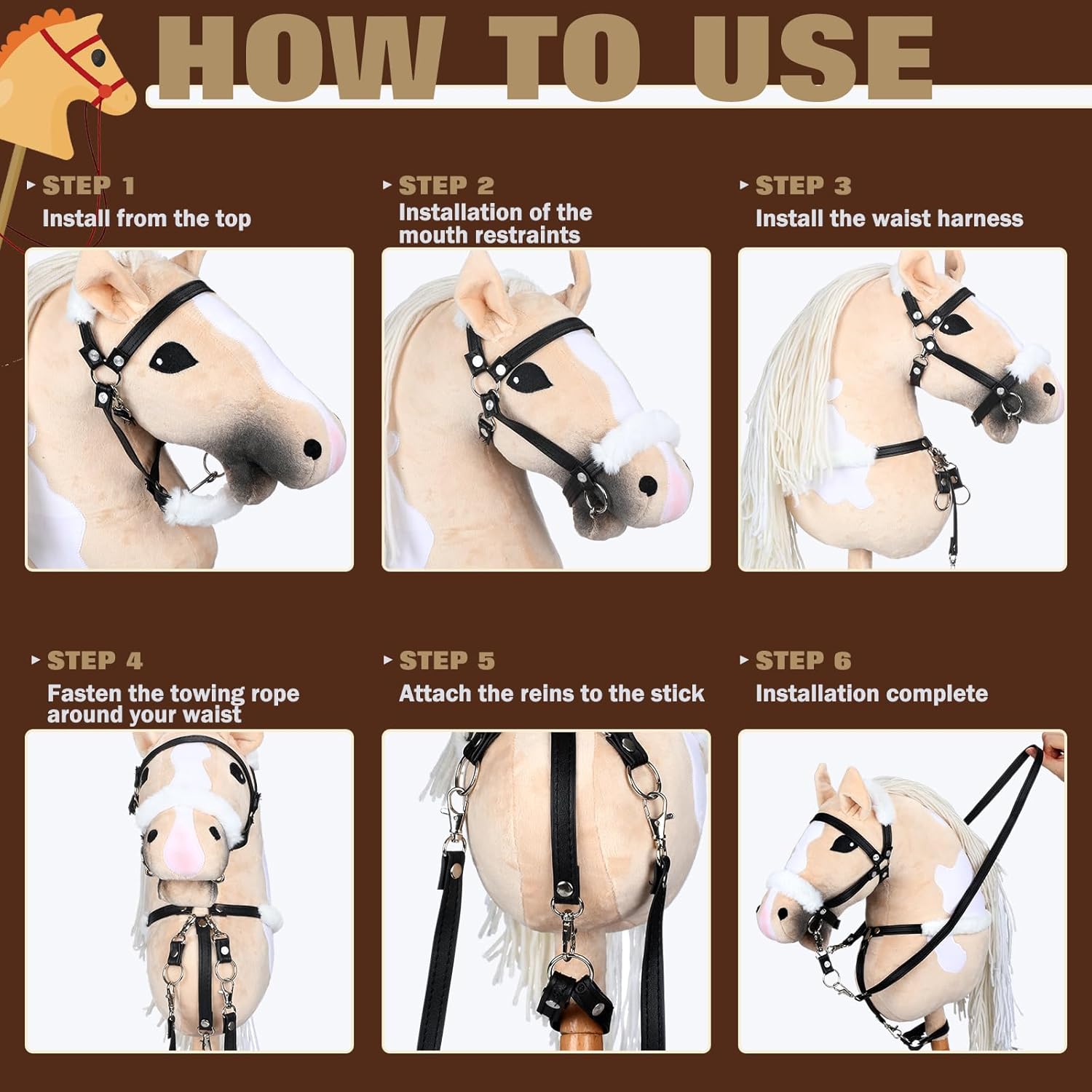 HOW TO USE

STEP 1
Install from the top

STEP 2
Installation of the mouth restraints

STEP 3
Install the waist harness

STEP 4
Fasten the towing rope around your waist

STEP 5
Attach the reins to the stick

STEP 6
Installation complete