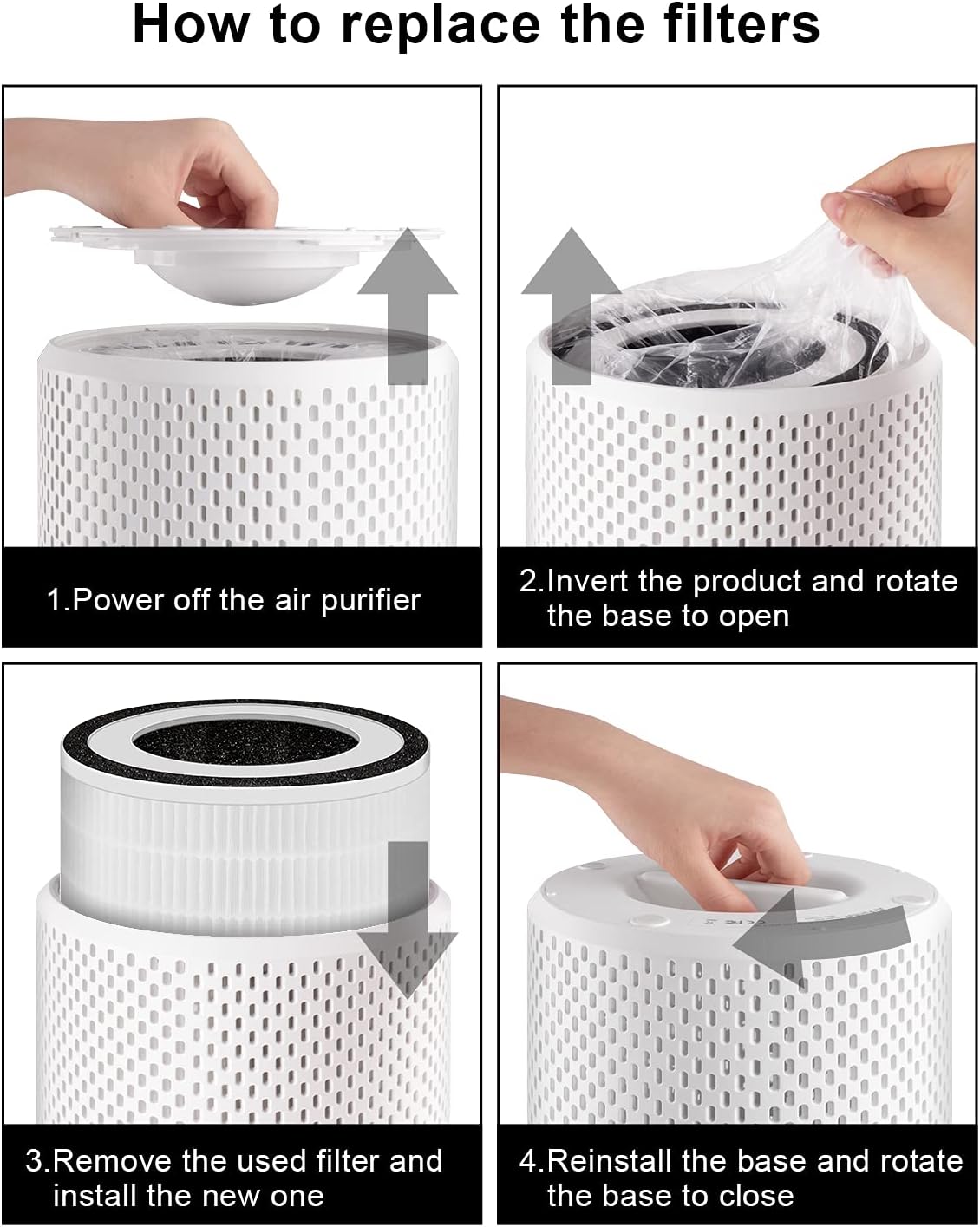 How to replace the filters

1.Power off the air purifier

2.Invert the product and rotate the base to open

3.Remove the used filter and install the new one

4.Reinstall the base and rotate the base to close