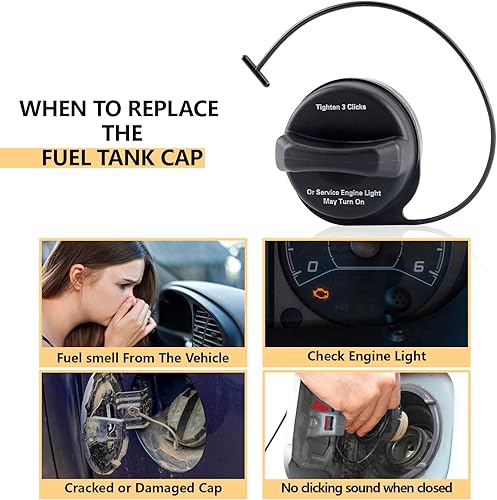 WHEN TO REPLACE THE FUEL TANK CAP

Tighten 3 Clicks

Or Service Engine Light May Turn On

0

6

Fuel smell From The Vehicle

Check Engine Light

Cracked or Damaged Cap

No clicking sound when closed