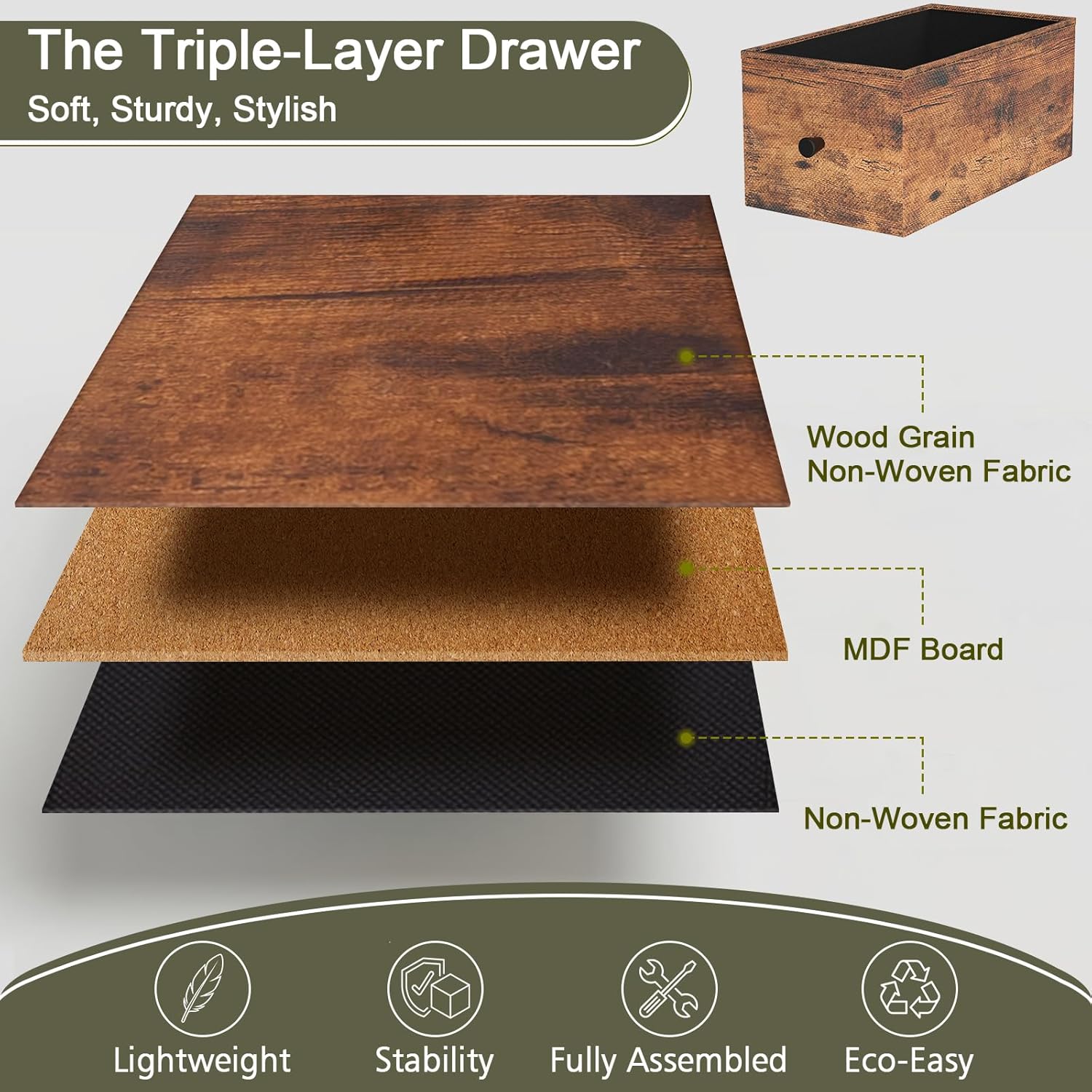 The Triple-Layer Drawer
Soft, Sturdy, Stylish

Wood Grain
Non-Woven Fabric

MDF Board

Non-Woven Fabric

Lightweight

Stability

Fully Assembled

Eco-Easy