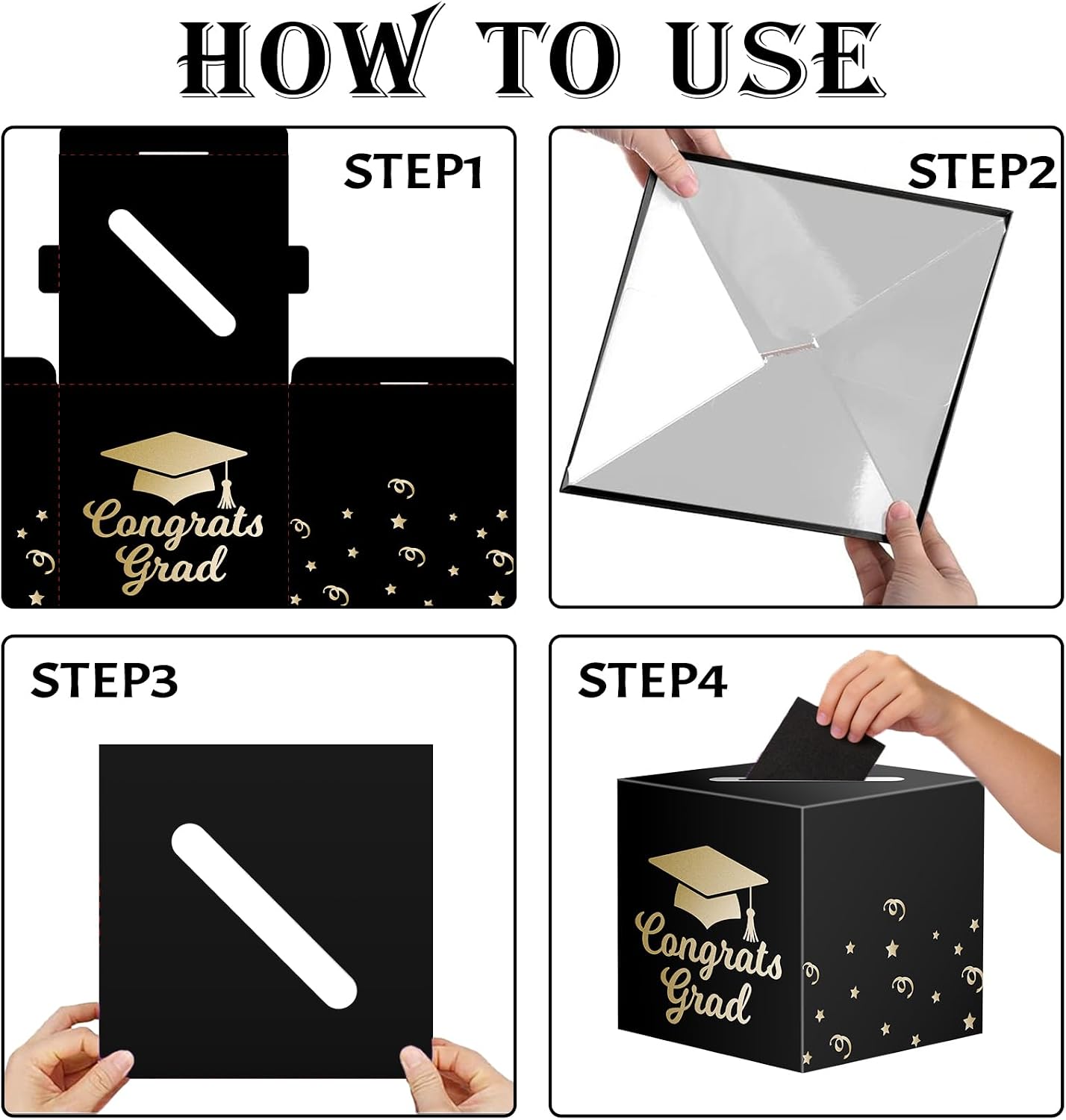 HOW TO USE

STEP1

Congrats Grad

STEP2

STEP3

STEP4

Congrats Grad